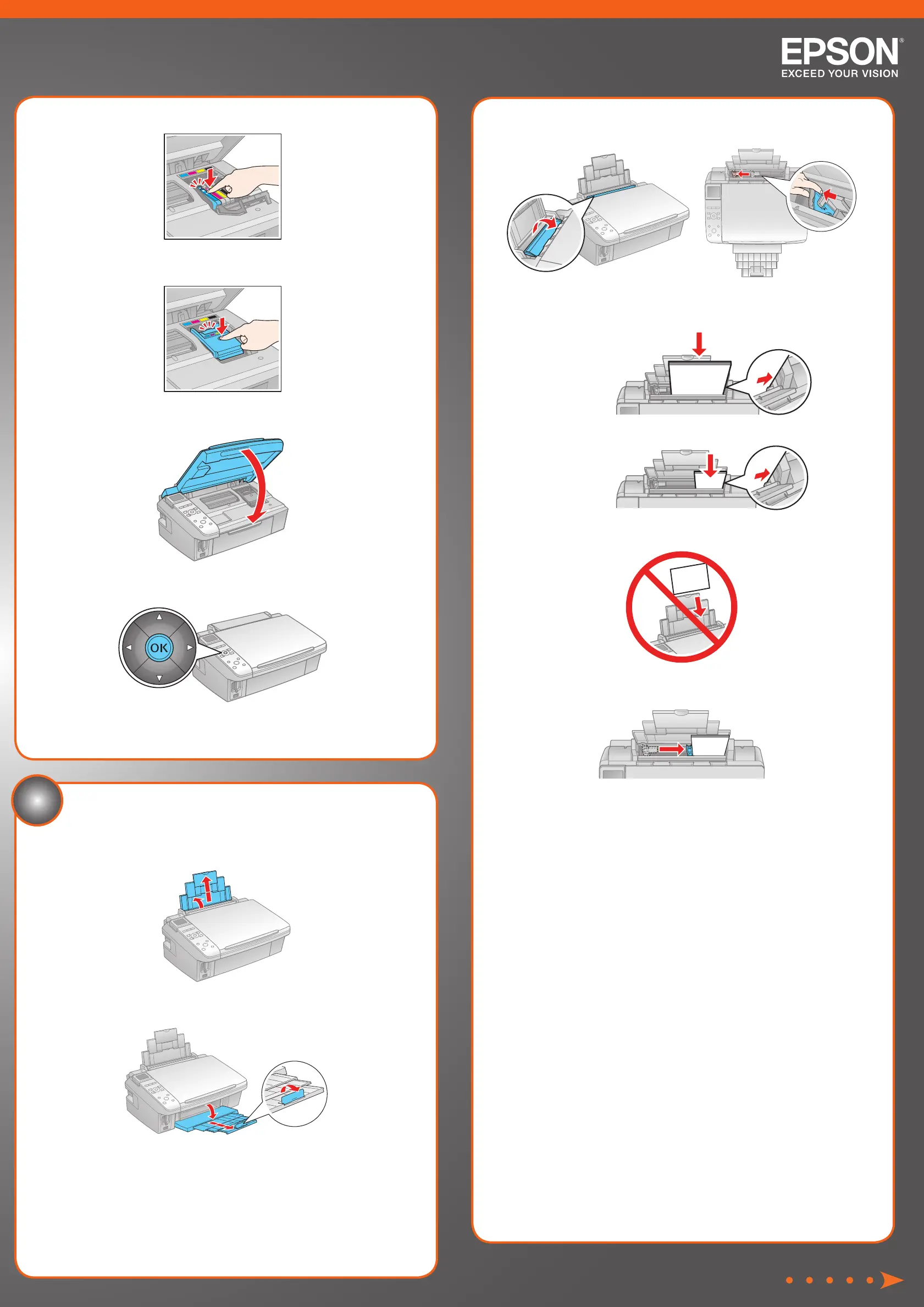 EPSON®
EXCEED YOUR VISION

OK