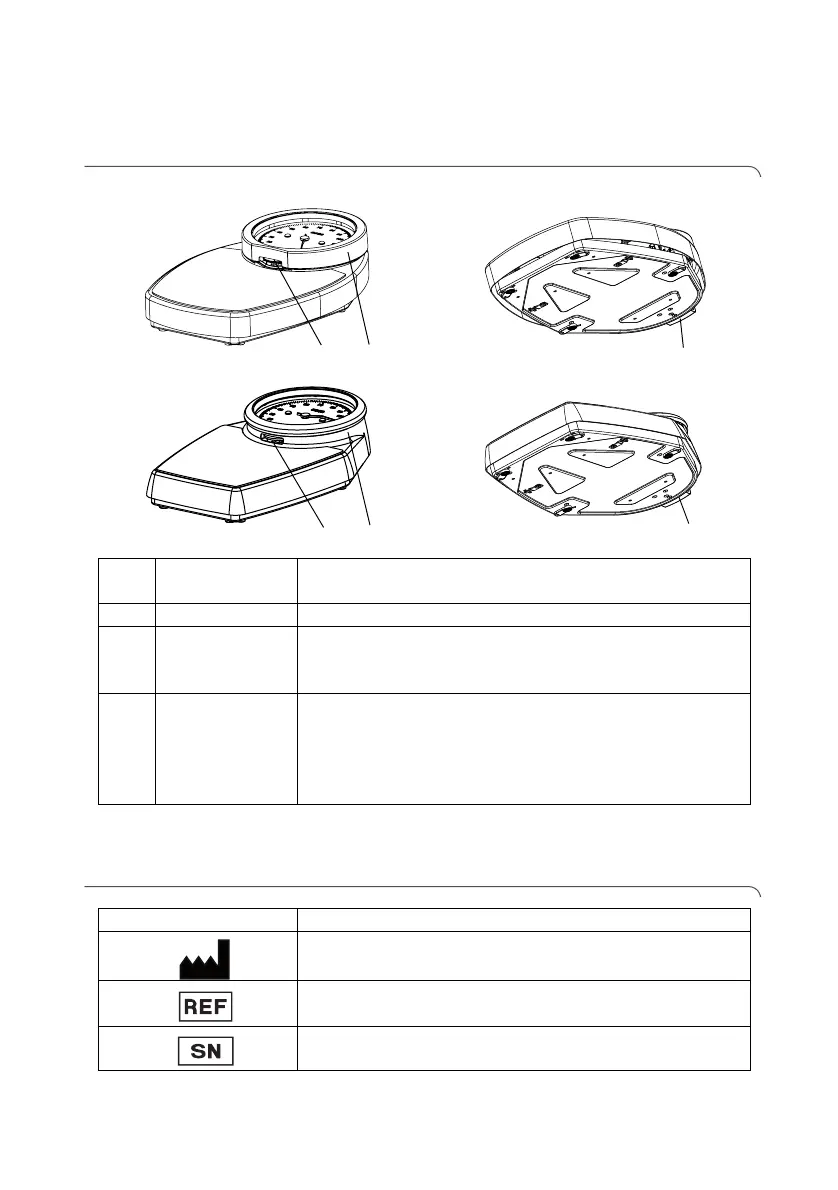 REF

SN