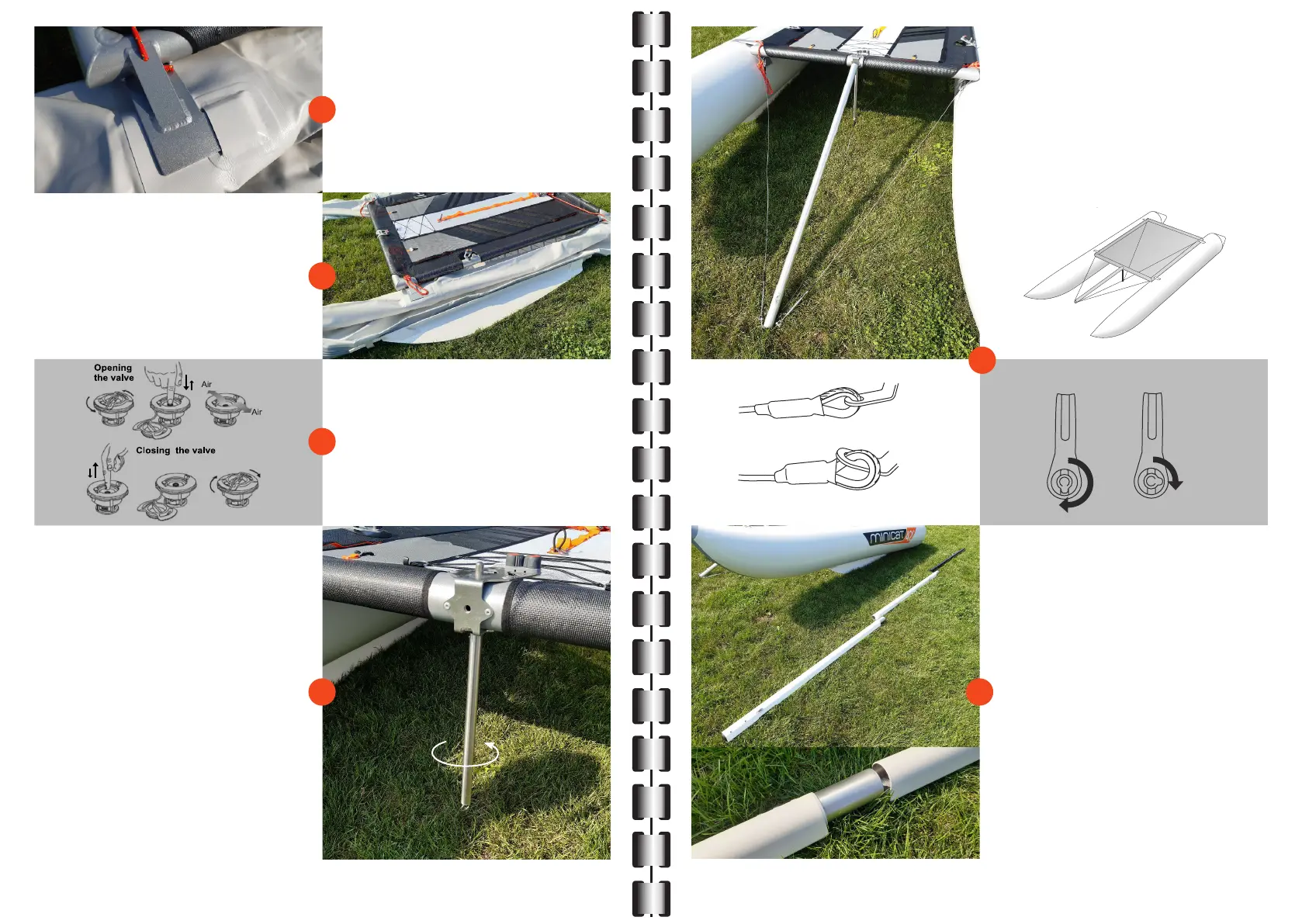 Opening the valve

Air

Air

Closing the valve

minicat