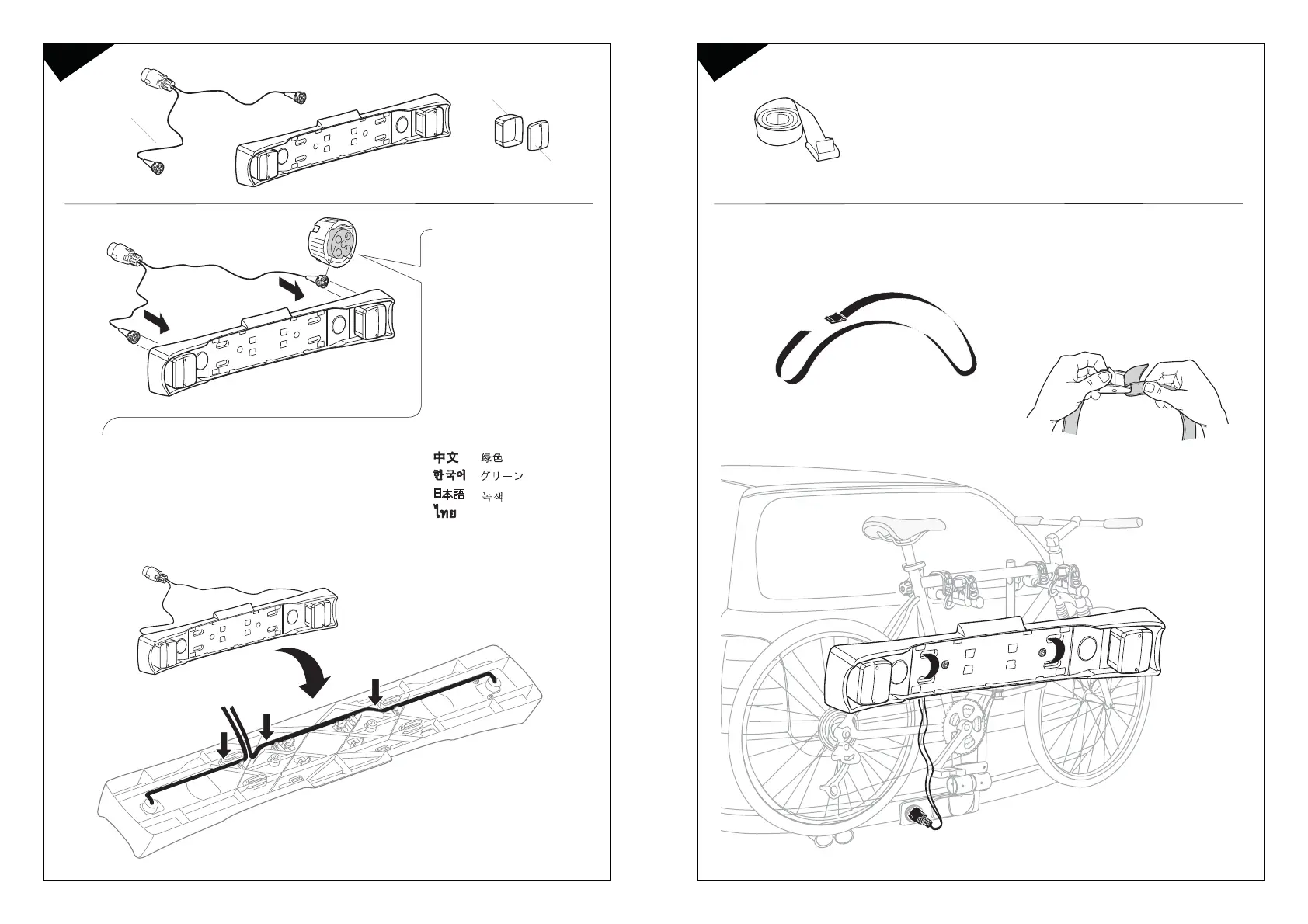 中文 绿色
한국어 グリーン
日本語 녹색
ไทย