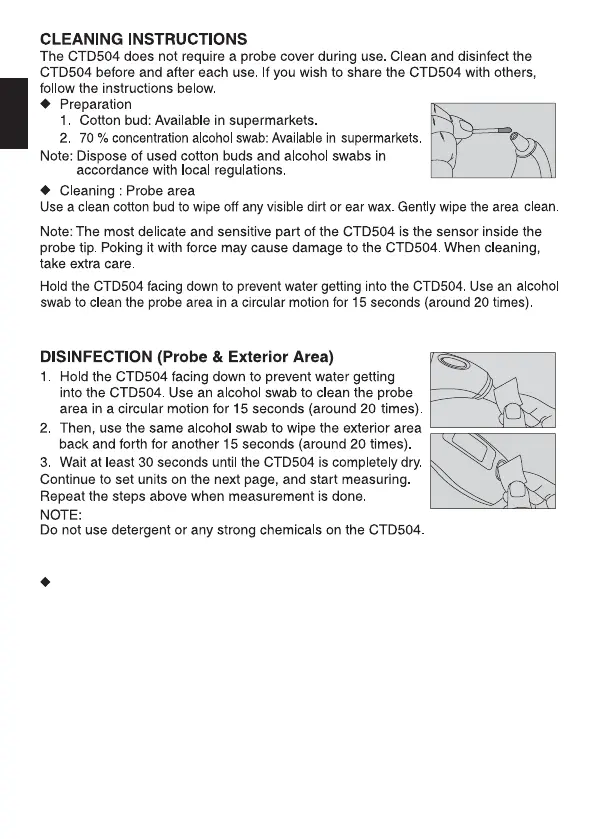 CLEANING INSTRUCTIONS
The CTD504 does not require a probe cover during use. Clean and disinfect the CTD504 before and after each use. If you wish to share the CTD504 with others, follow the instructions below.

◆ Preparation
1. Cotton bud: Available in supermarkets.
2. 70 % concentration alcohol swab: Available in supermarkets.
Note: Dispose of used cotton buds and alcohol swabs in accordance with local regulations.

◆ Cleaning : Probe area
Use a clean cotton bud to wipe off any visible dirt or ear wax. Gently wipe the area clean.

Note: The most delicate and sensitive part of the CTD504 is the sensor inside the probe tip. Poking it with force may cause damage to the CTD504. When cleaning, take extra care.

Hold the CTD504 facing down to prevent water getting into the CTD504. Use an alcohol swab to clean the probe area in a circular motion for 15 seconds (around 20 times).

DISINFECTION (Probe & Exterior Area)
1. Hold the CTD504 facing down to prevent water getting into the CTD504. Use an alcohol swab to clean the probe area in a circular motion for 15 seconds (around 20 times).
2. Then, use the same alcohol swab to wipe the exterior area back and forth for another 15 seconds (around 20 times).
3. Wait at least 30 seconds until the CTD504 is completely dry.
Continue to set units on the next page, and start measuring.
Repeat the steps above when measurement is done.
NOTE:
Do not use detergent or any strong chemicals on the CTD504.

◆