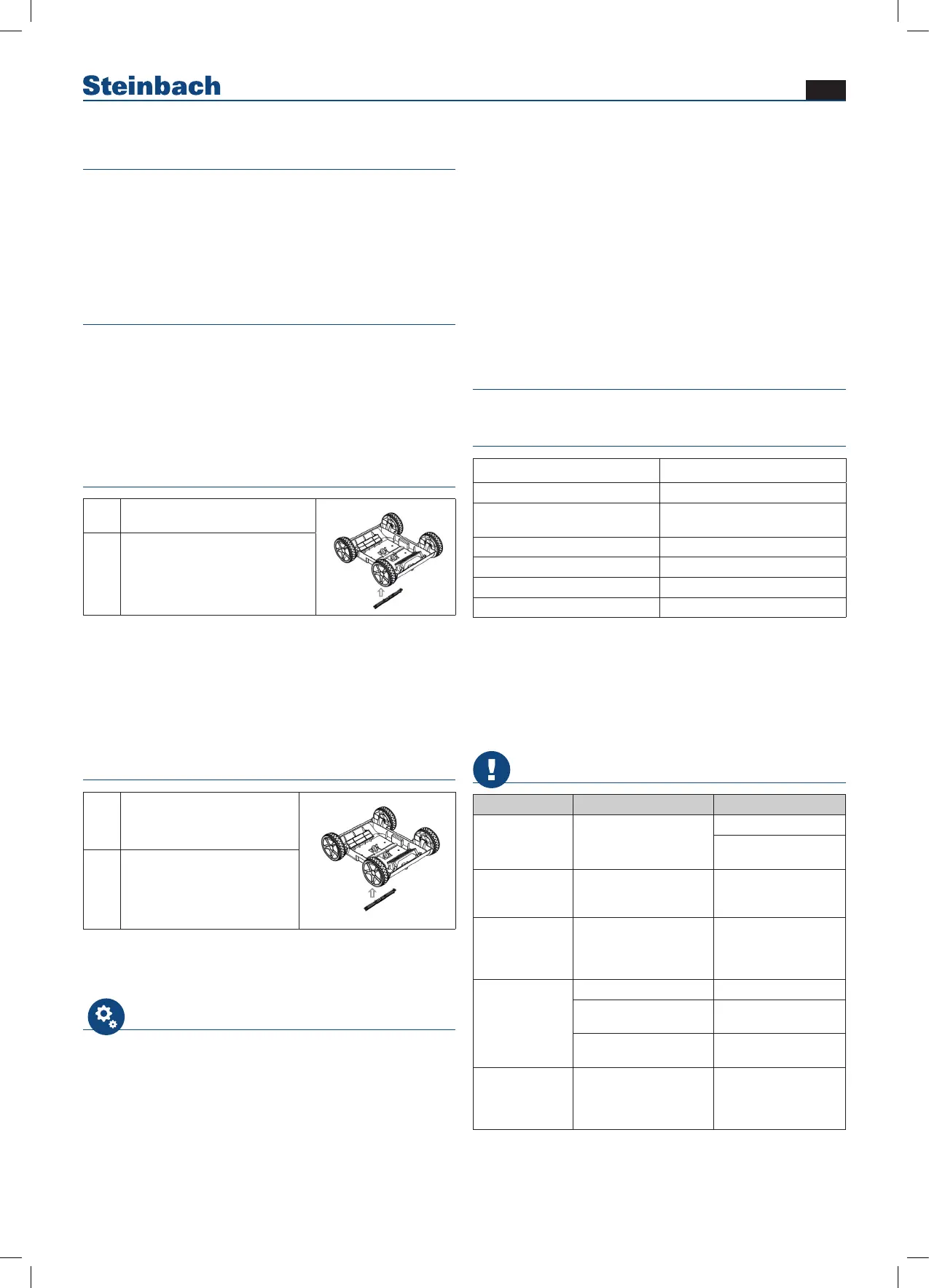 Steinbach