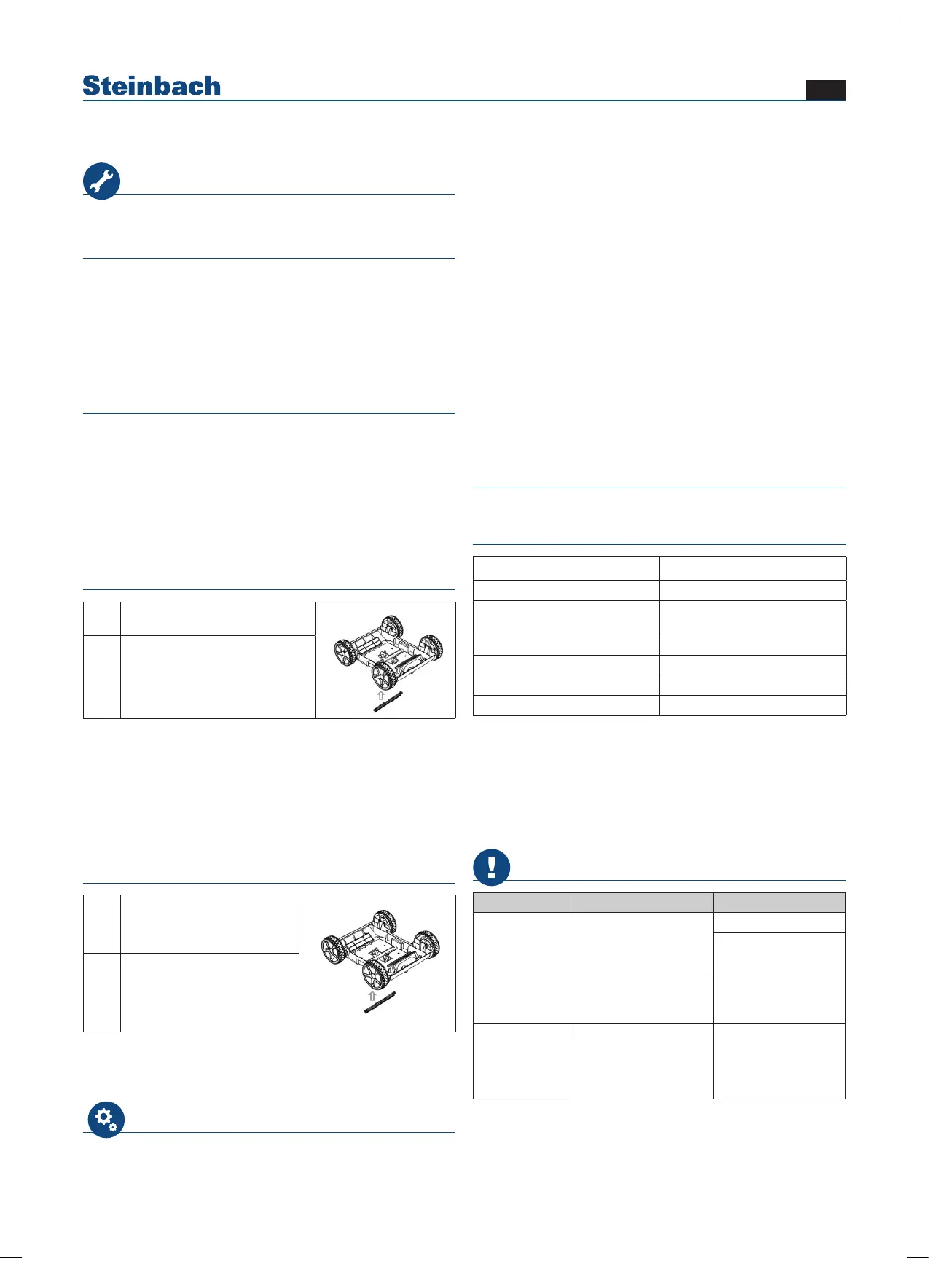 Steinbach