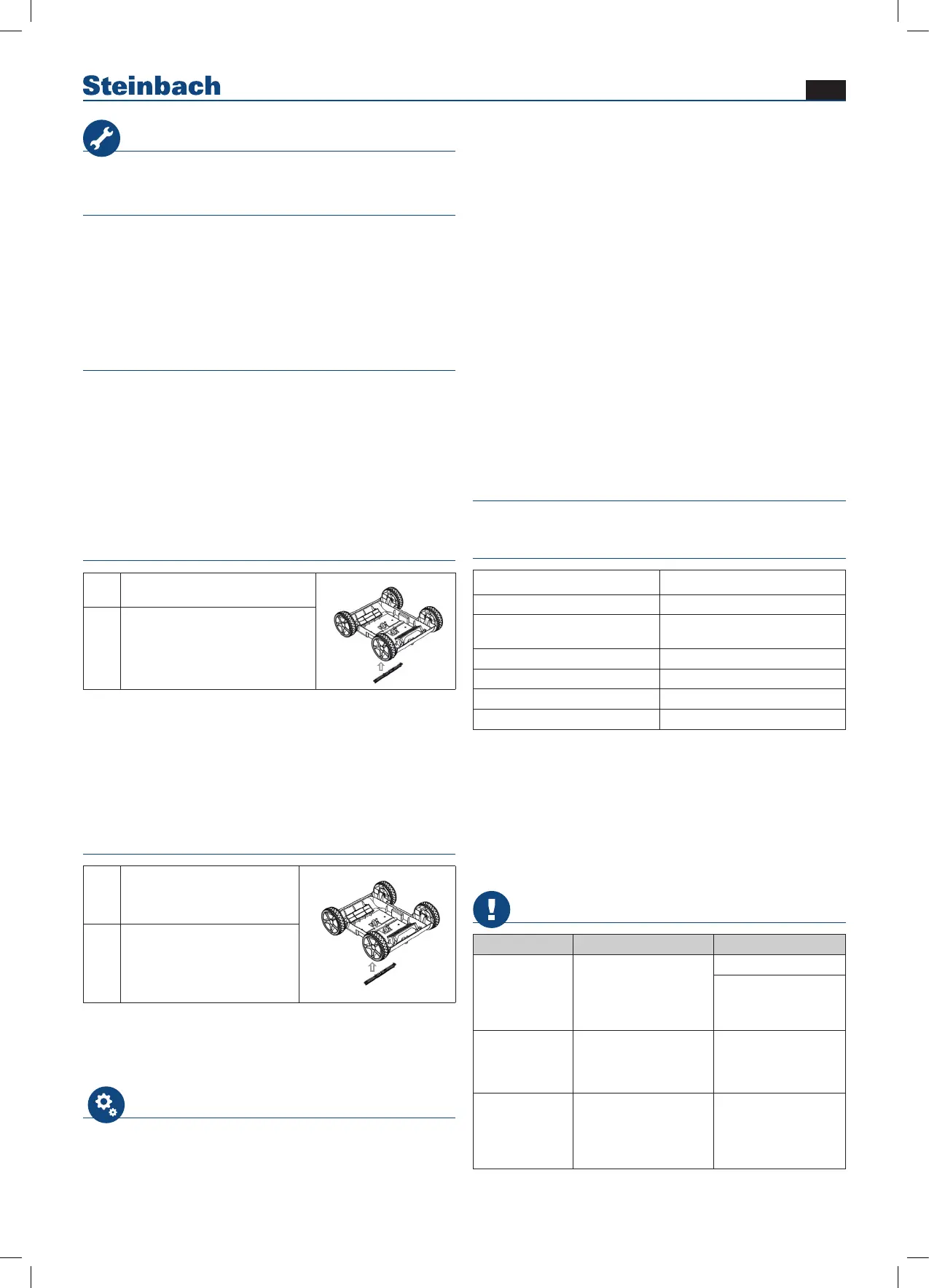 Steinbach