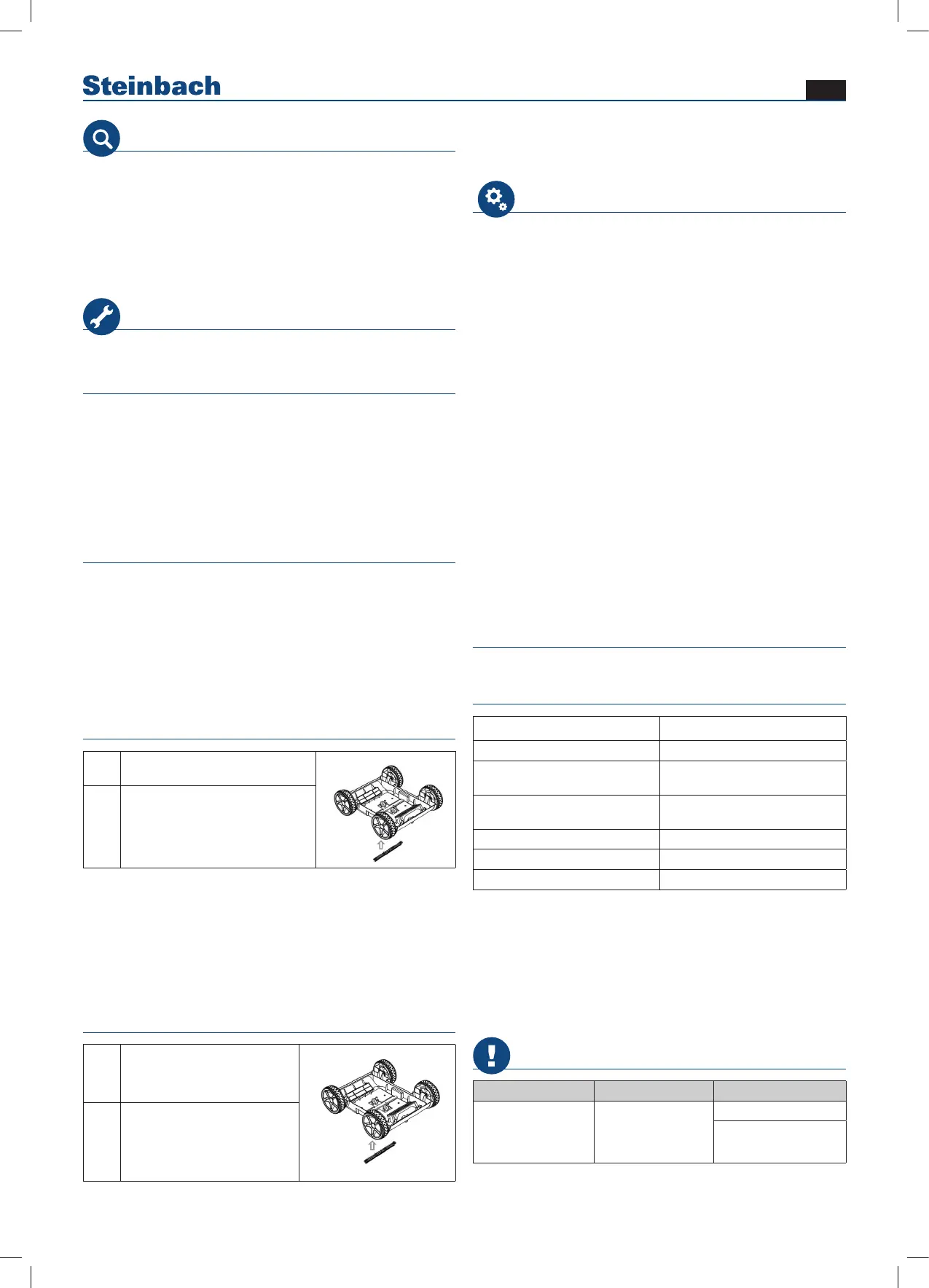 Steinbach