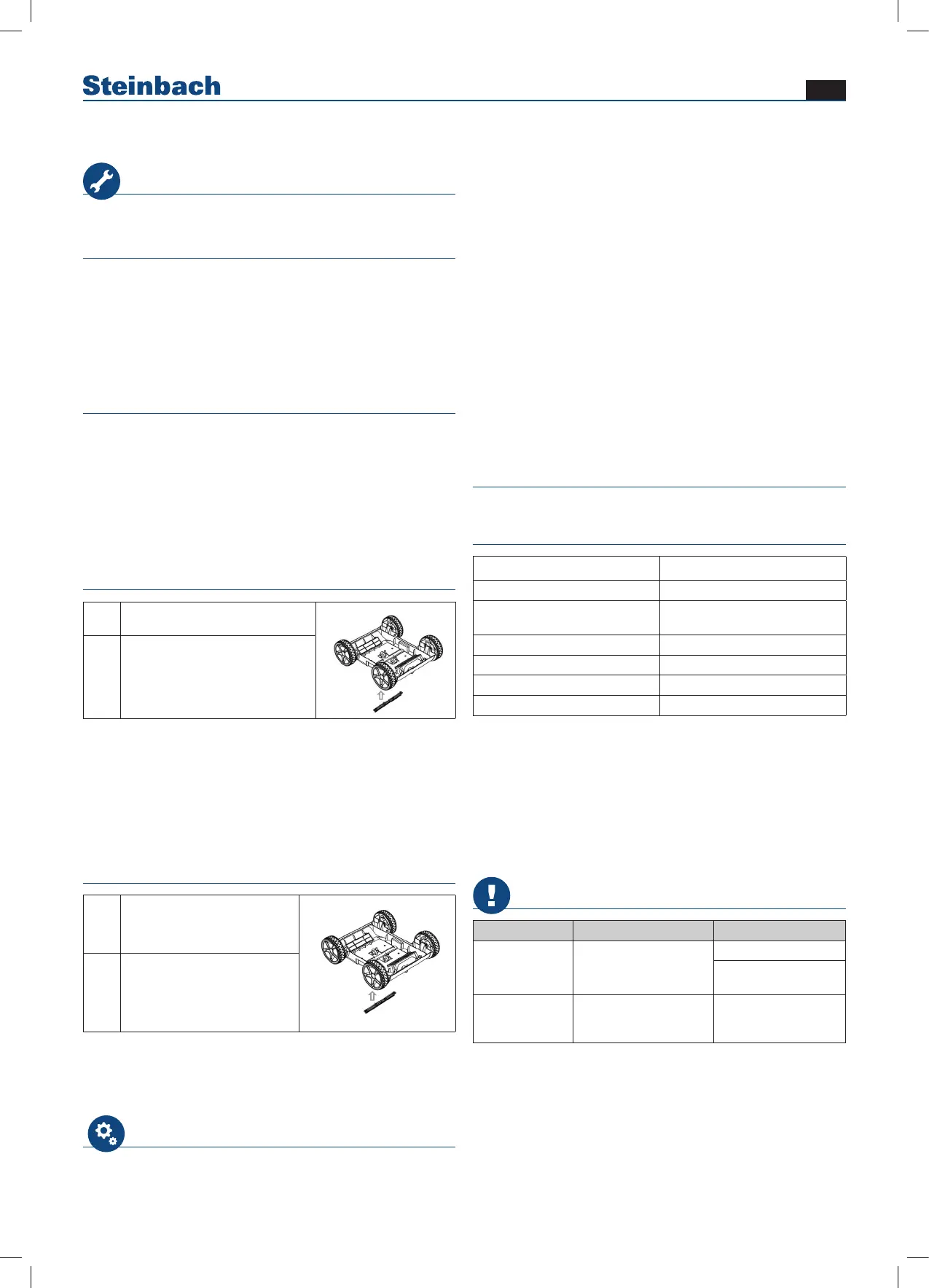 Steinbach