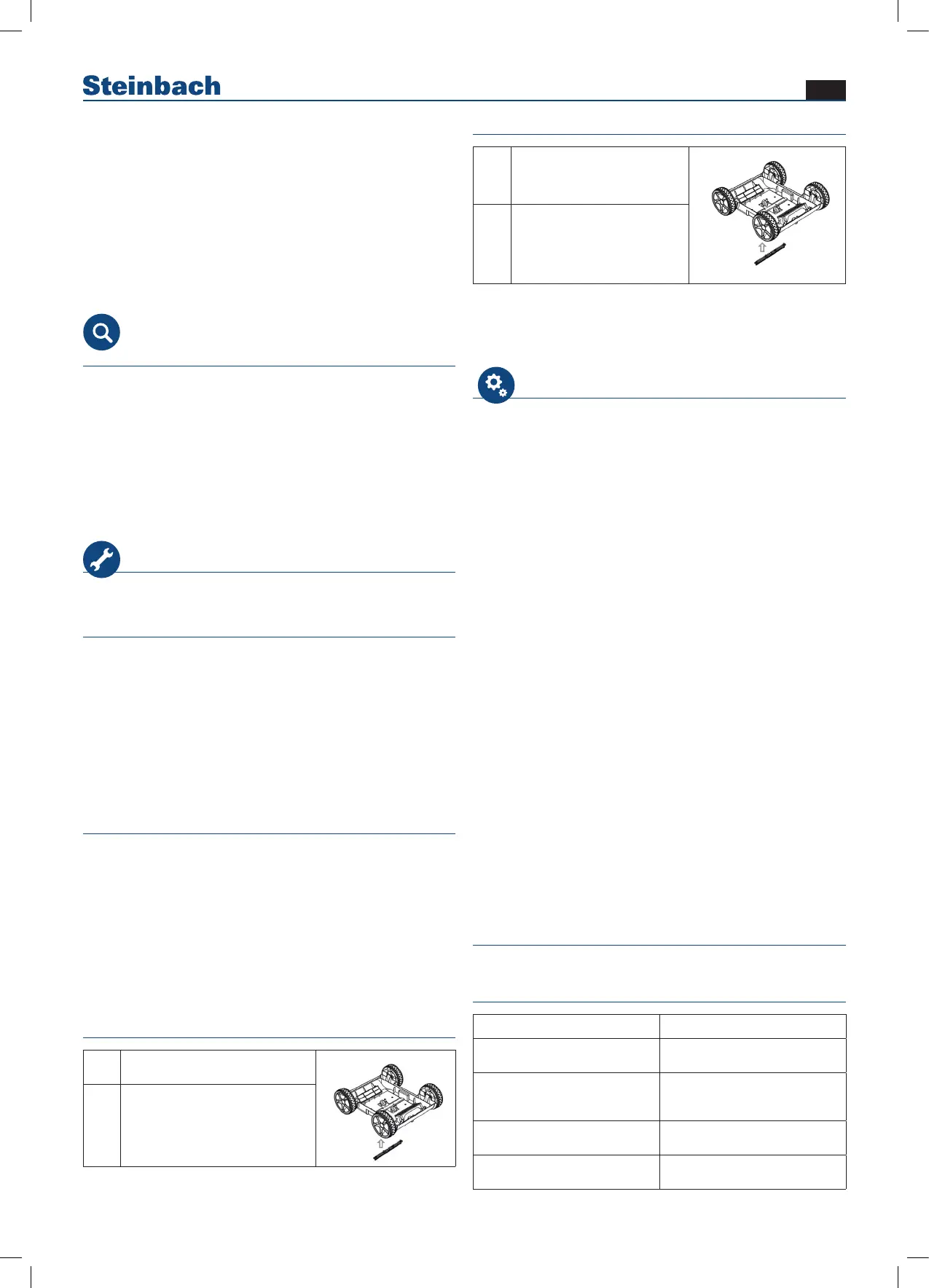 Steinbach