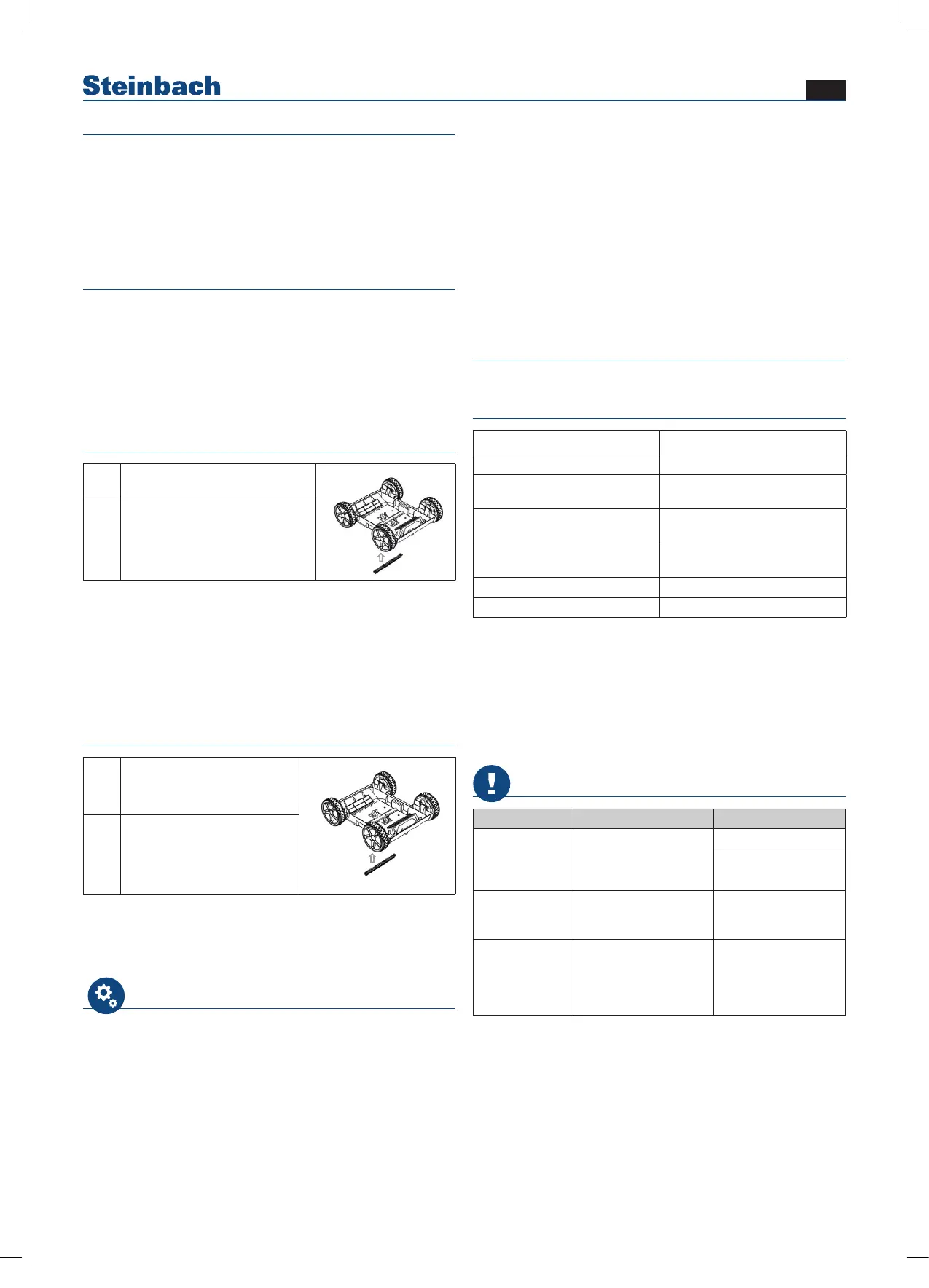 Steinbach