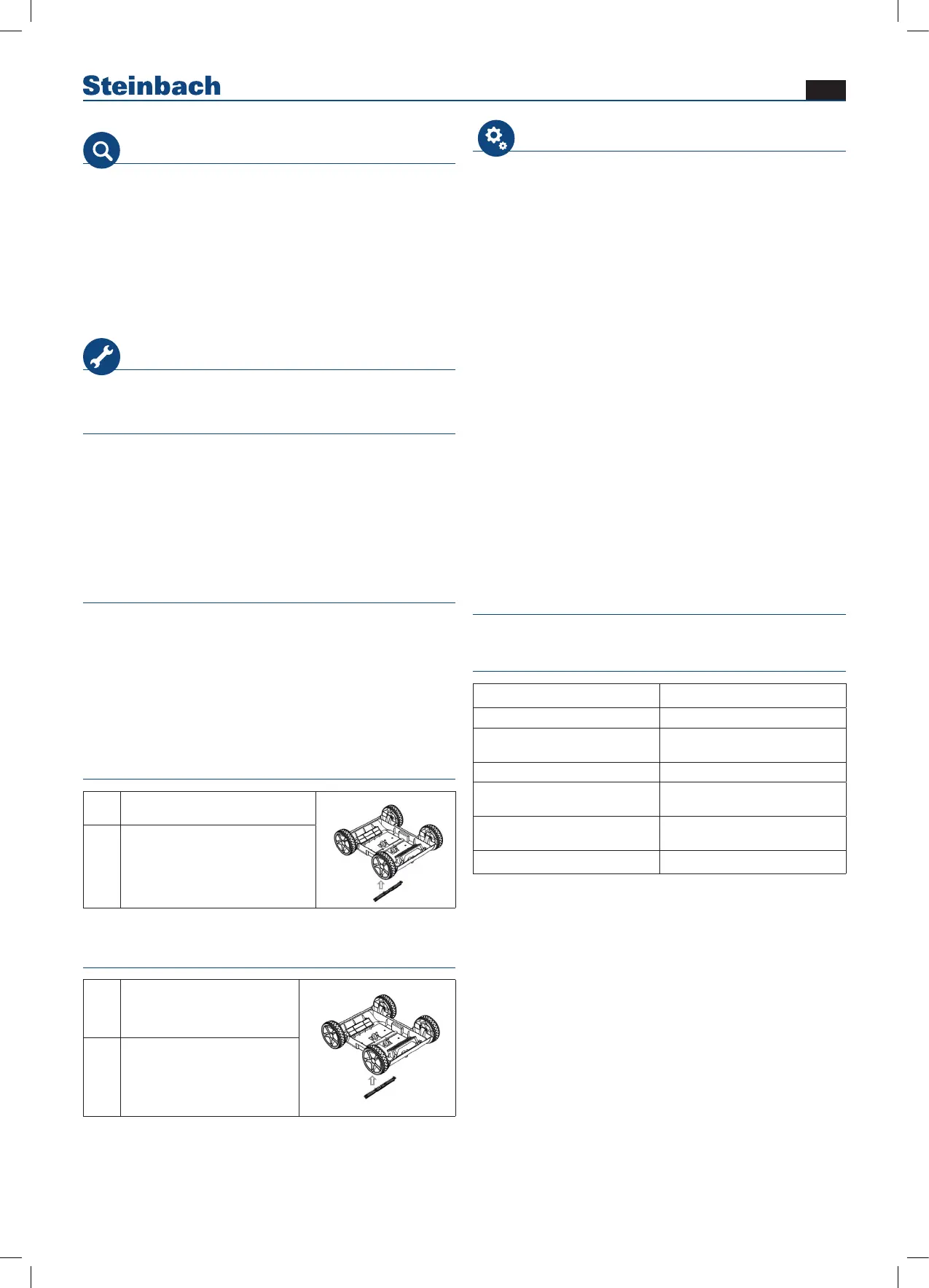 Steinbach