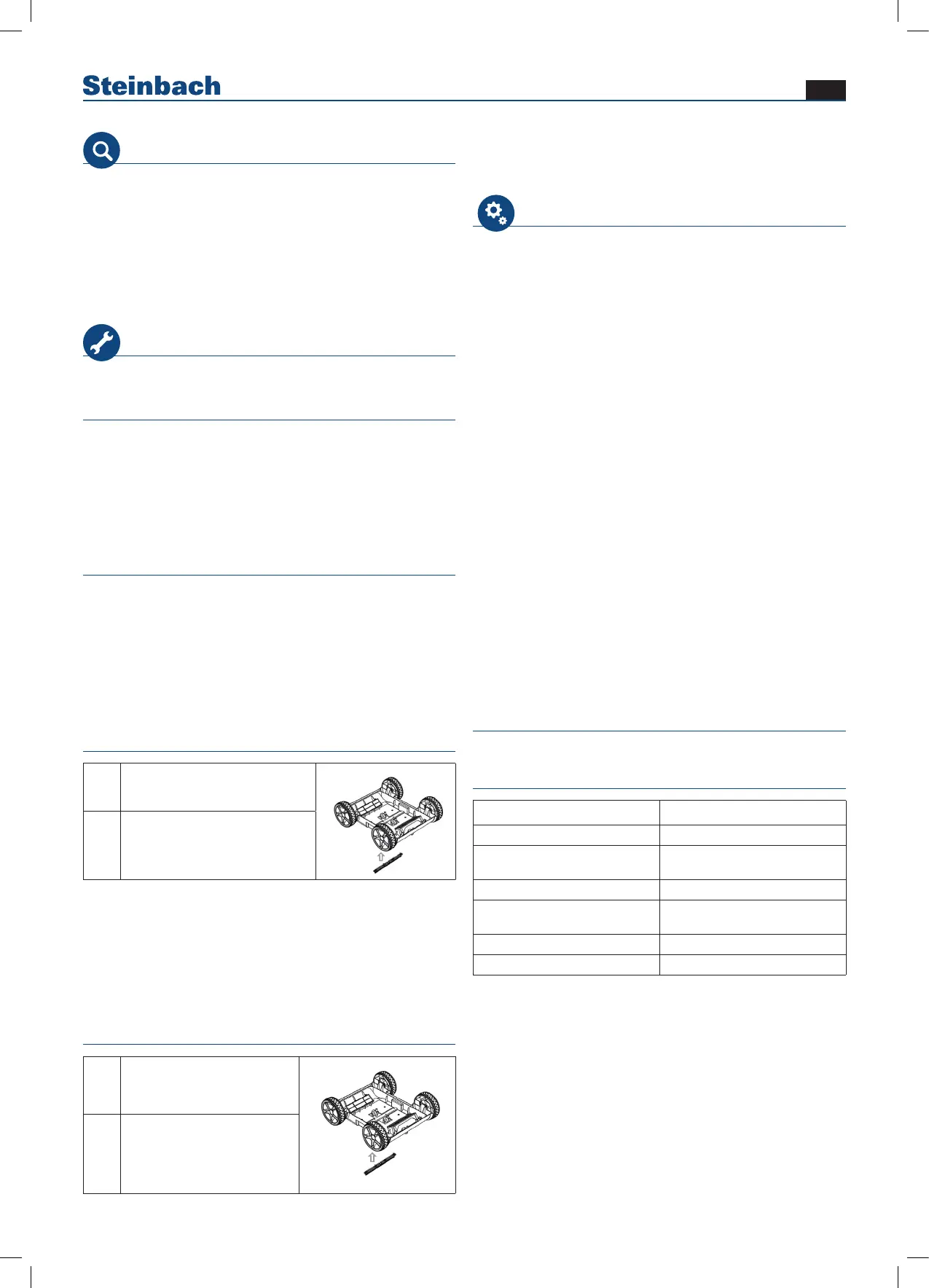 Steinbach