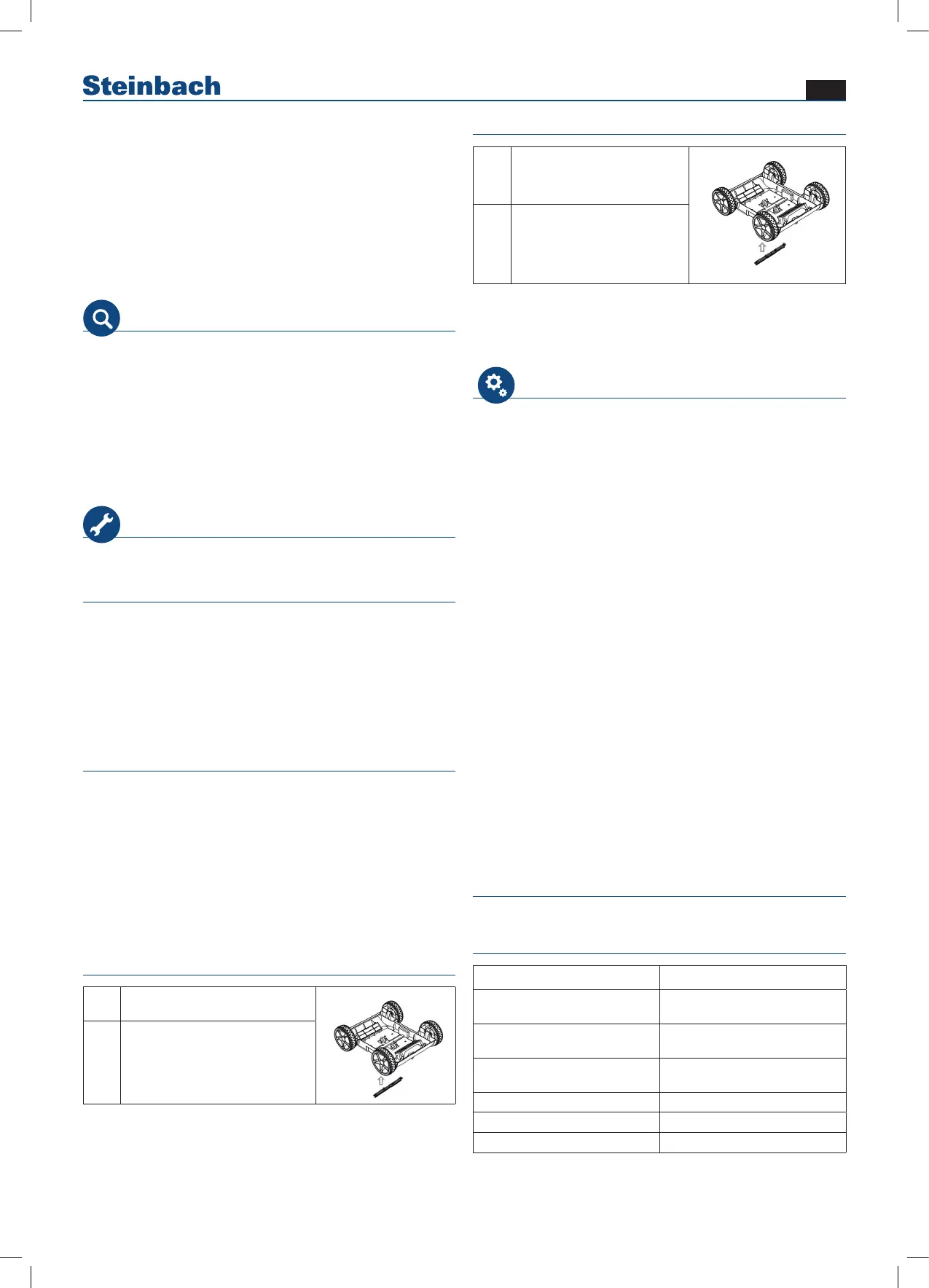 Steinbach