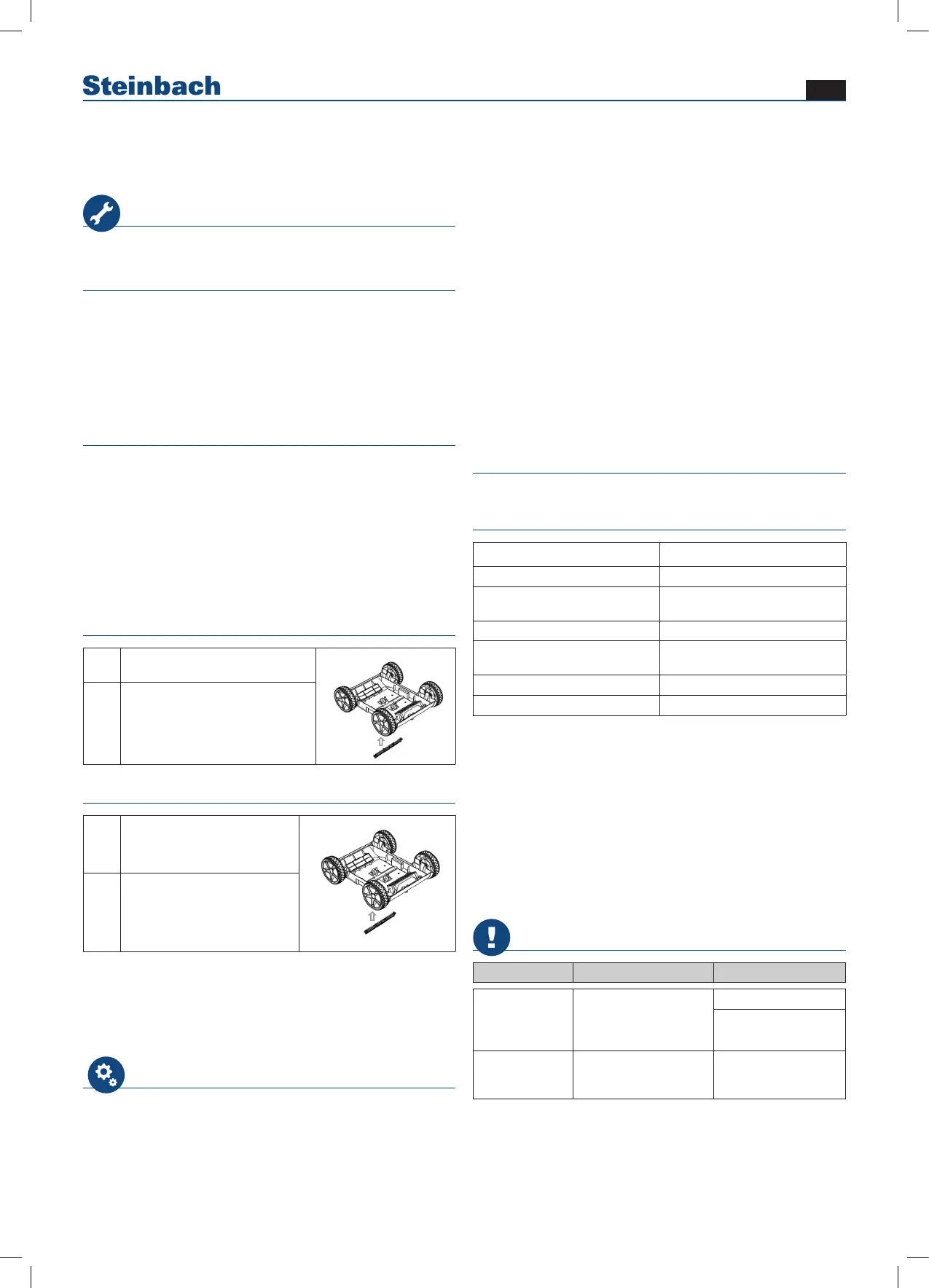 Steinbach