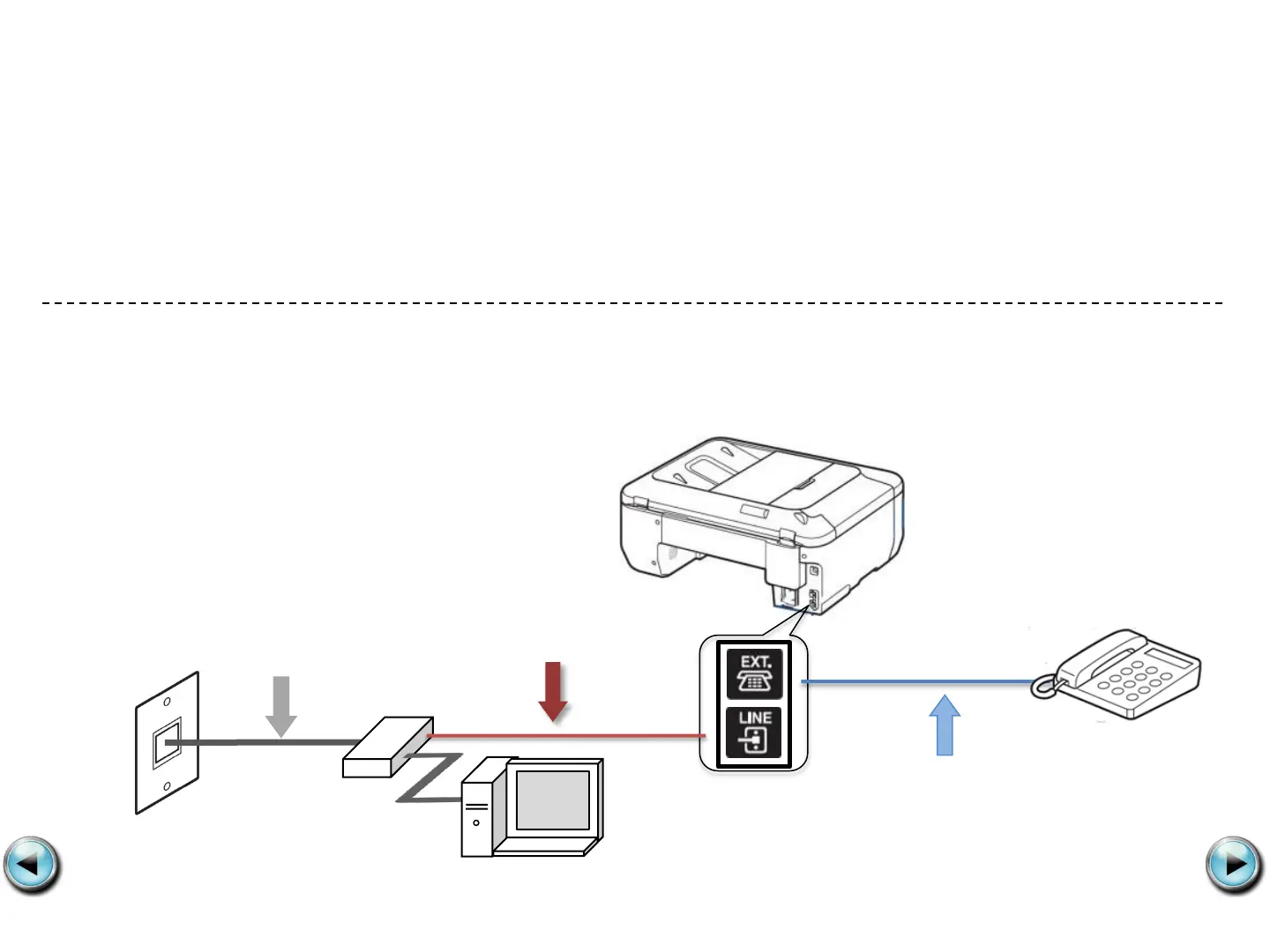 EXT.

LINE