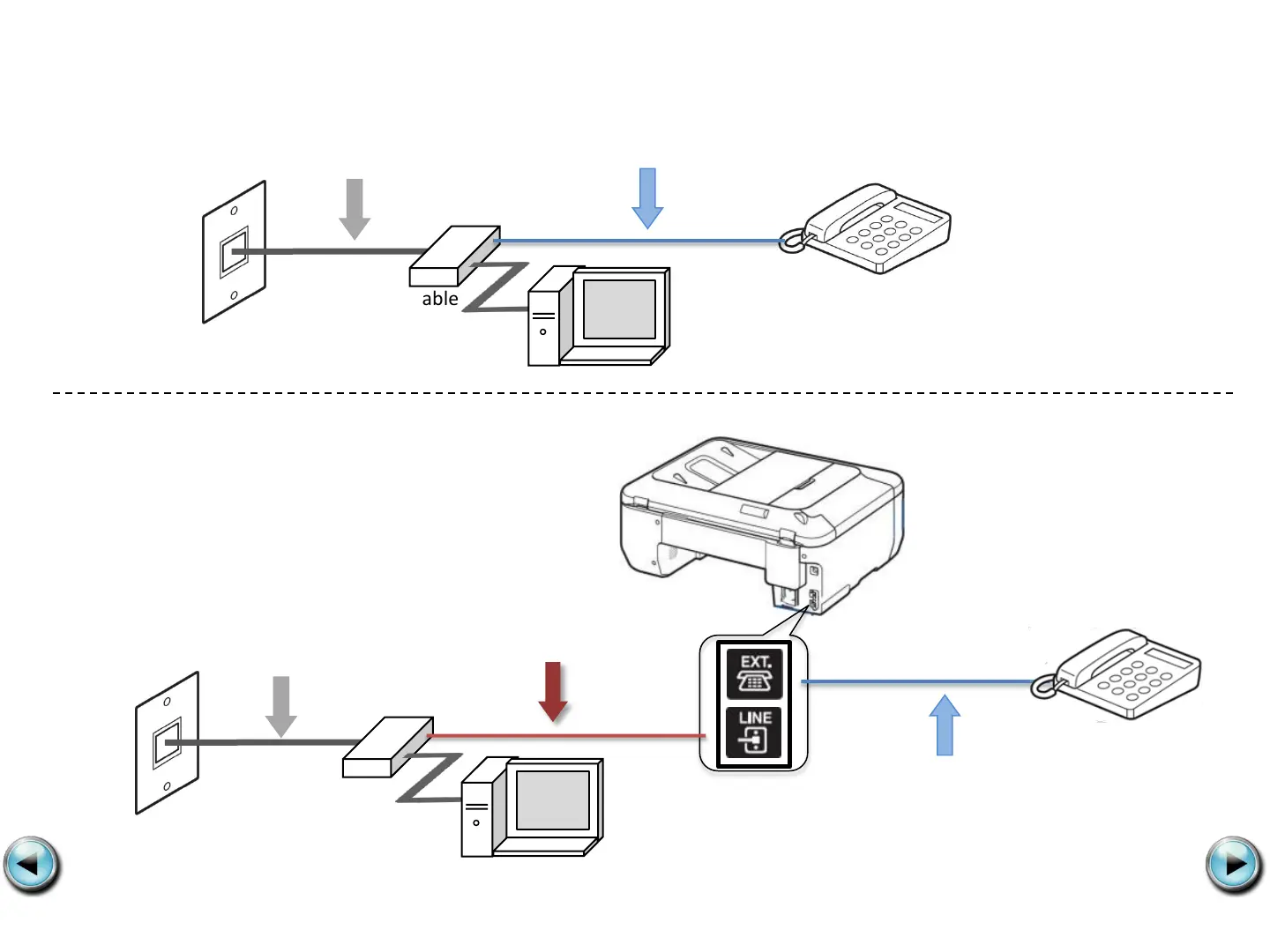 able

EXT.

LINE