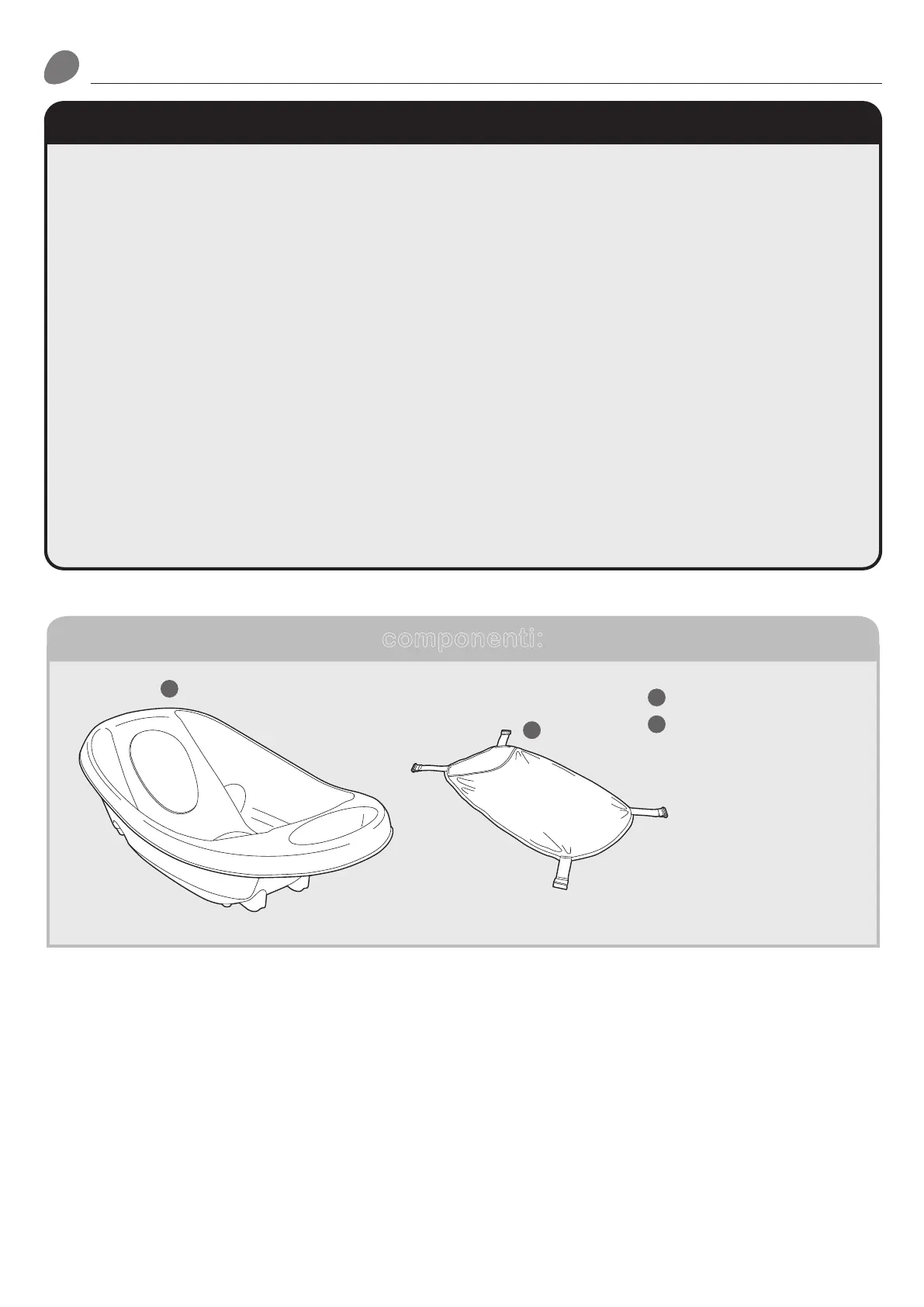 componenti: