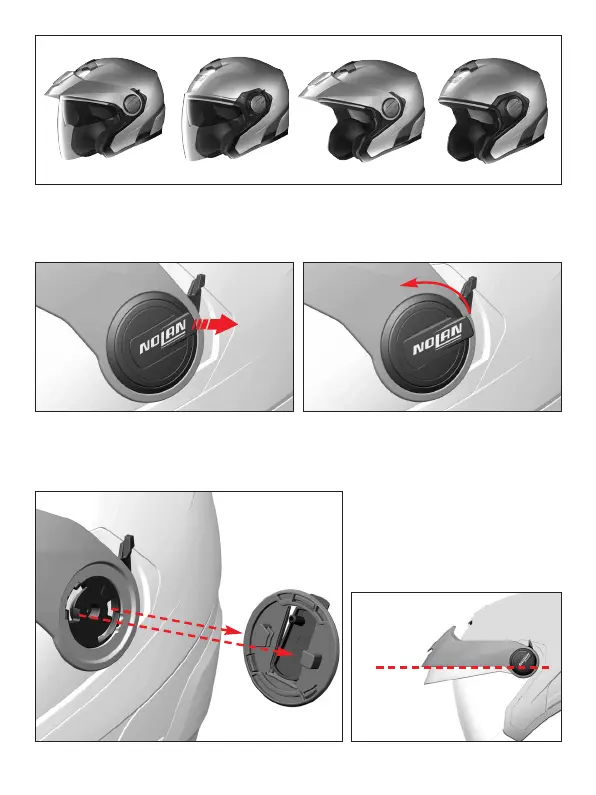 NOLAN

NOLAN