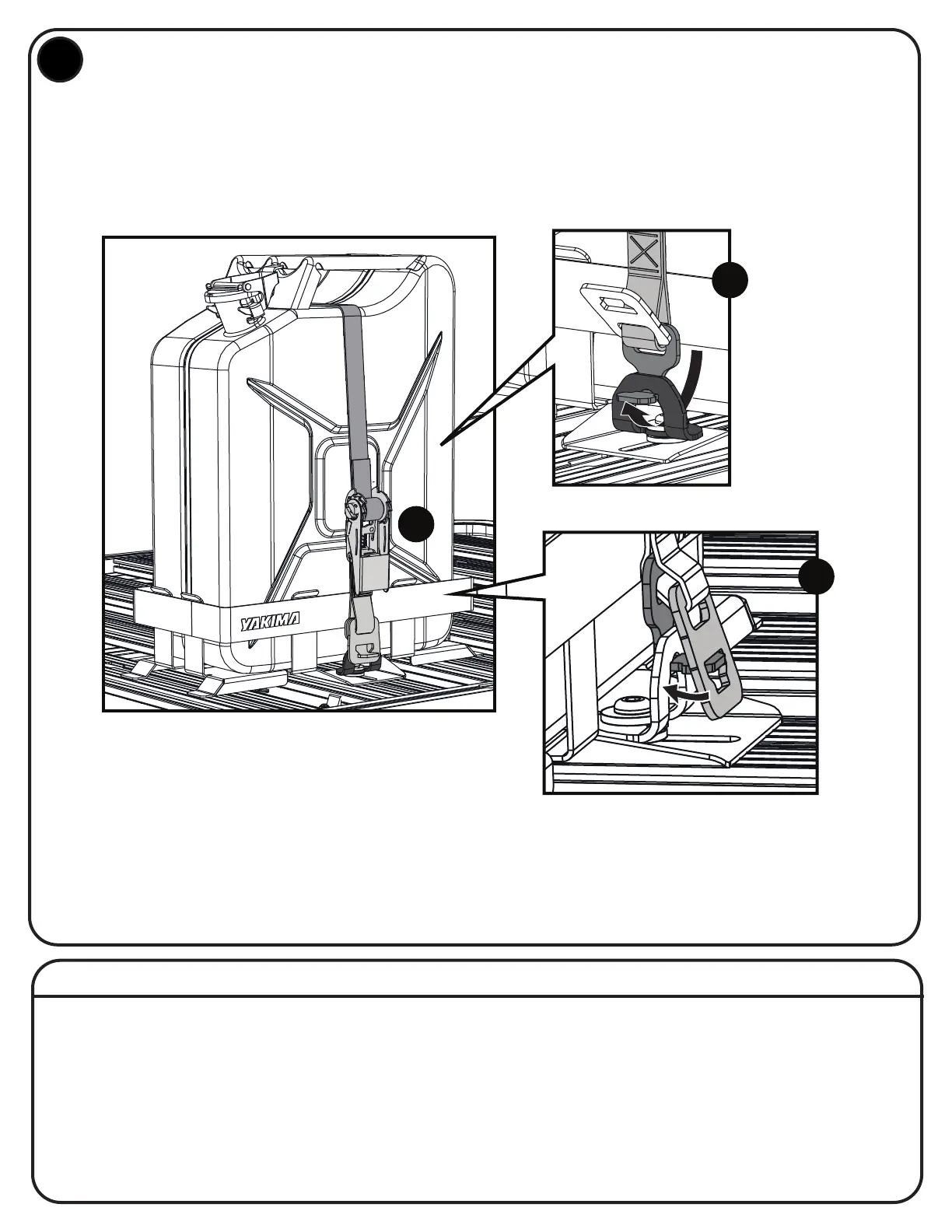 YAKIMA