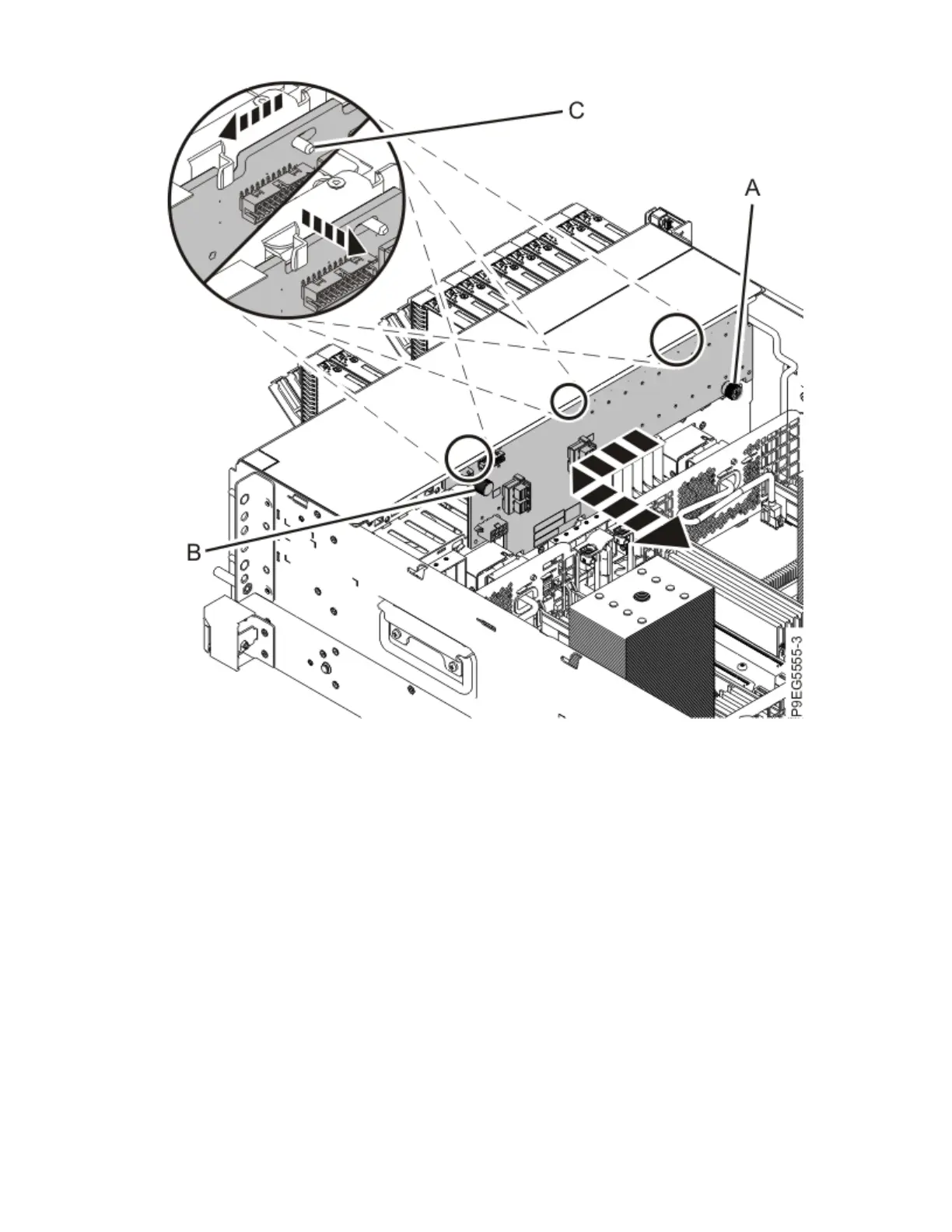 C
A
B
P9EG5555-3