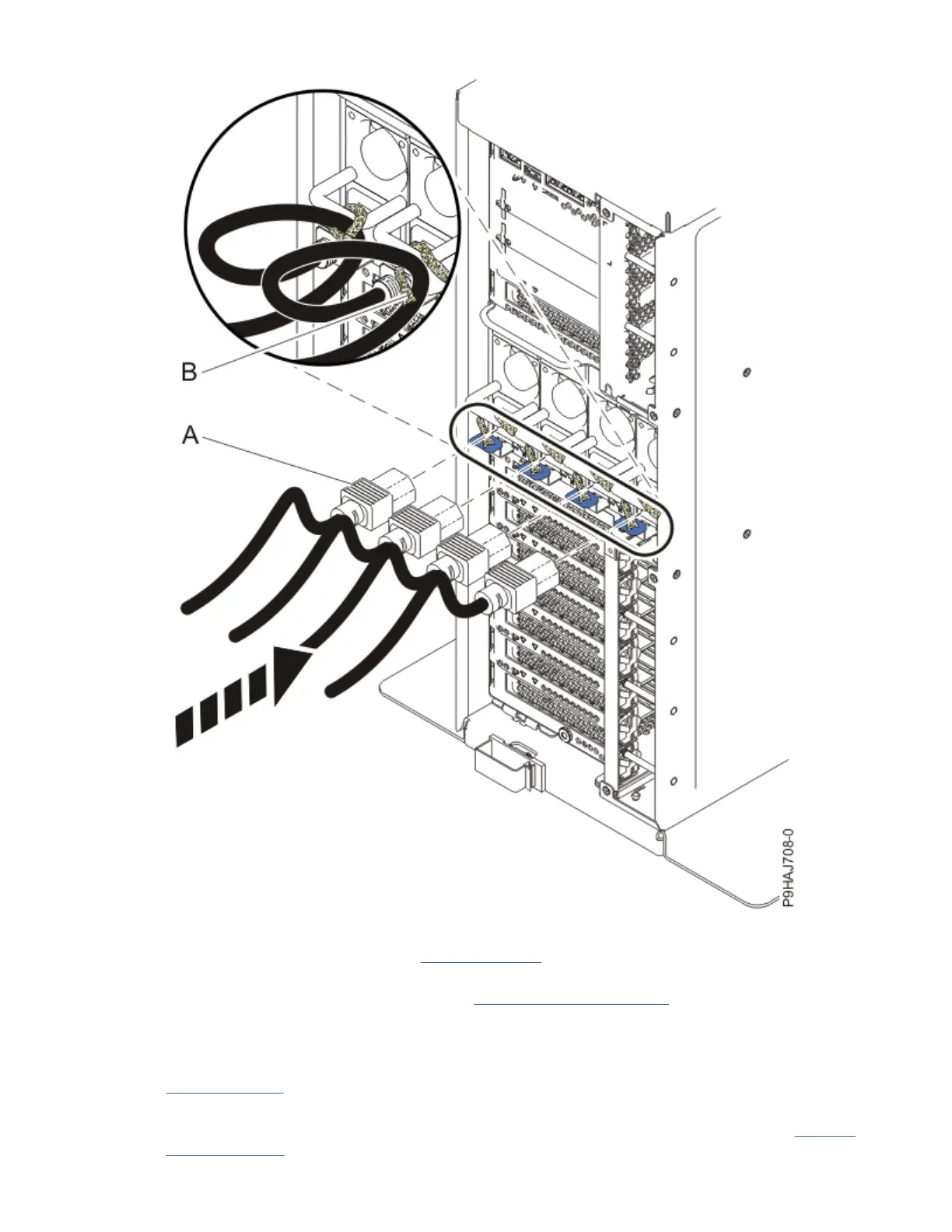 B

A

P9HAJ708-0