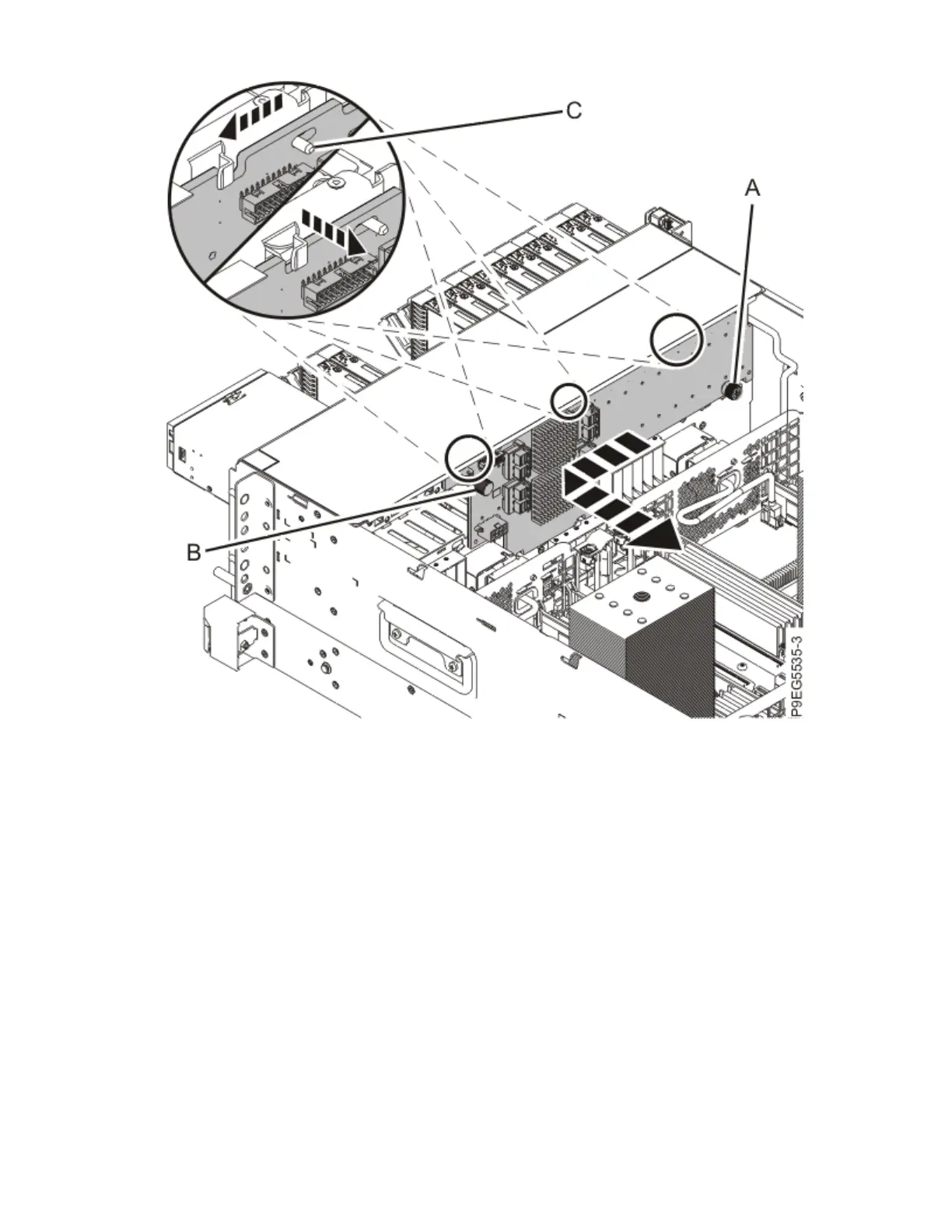 C
A
B
P9EG5535-3