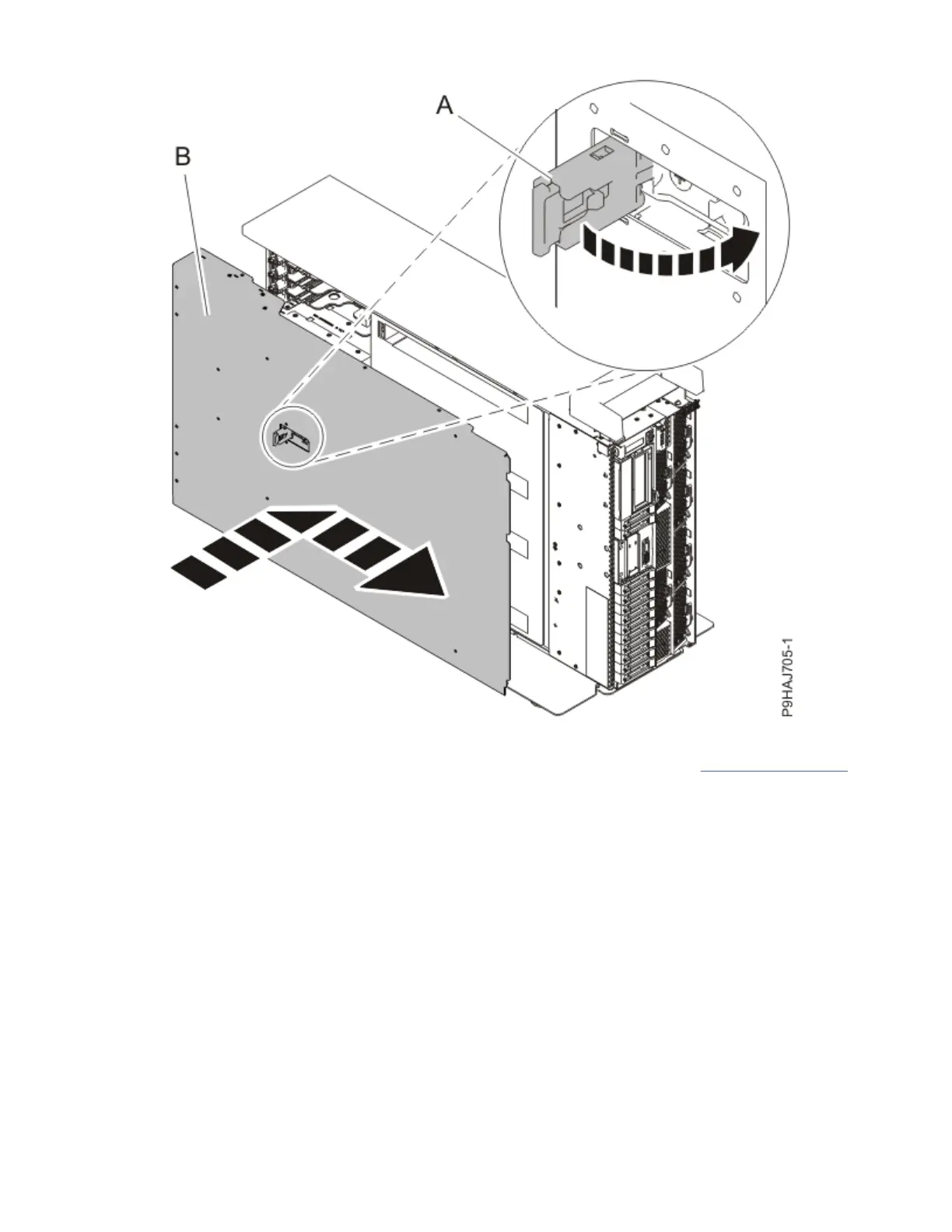 A

B

P9HAJ705-1