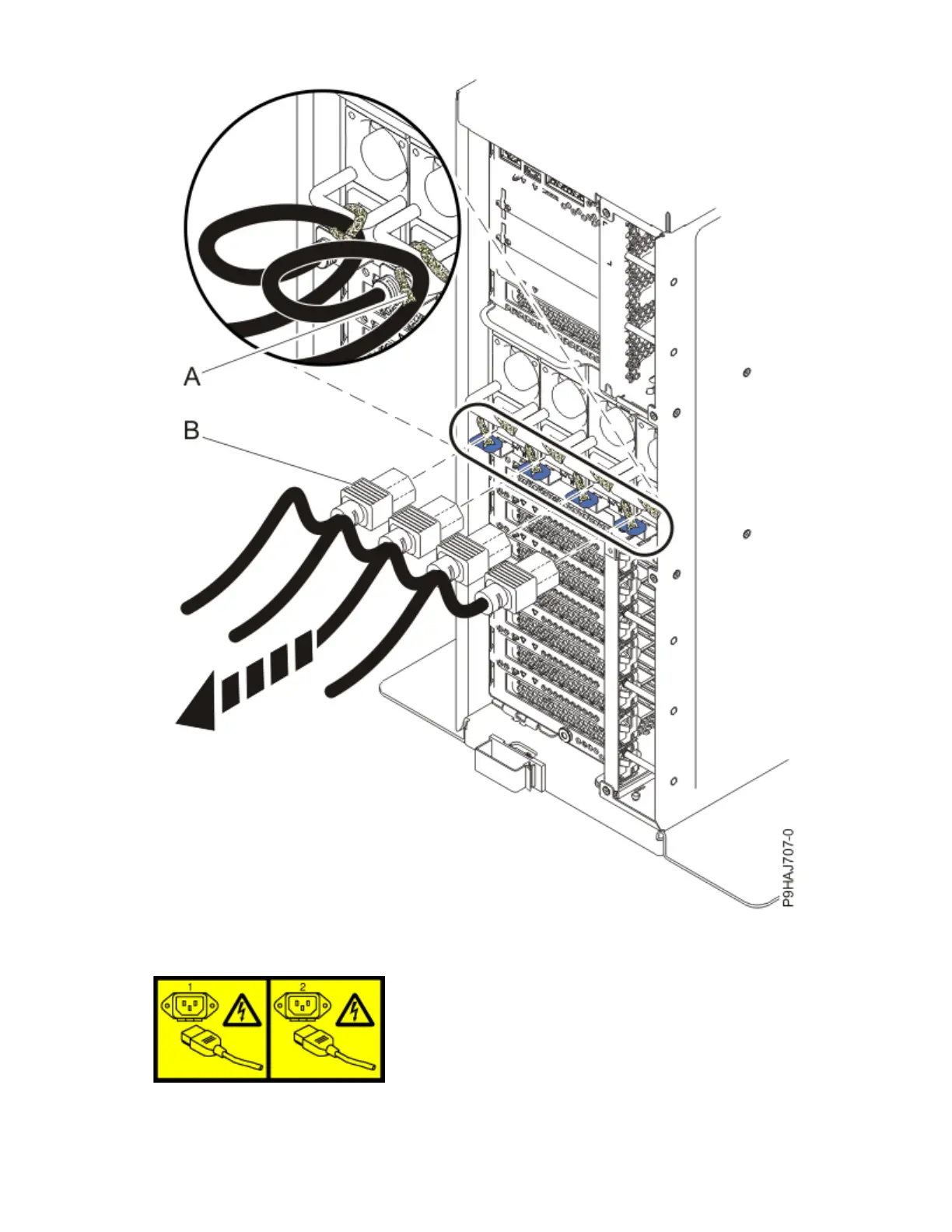 A

B

P9HAJ707-0

1

2