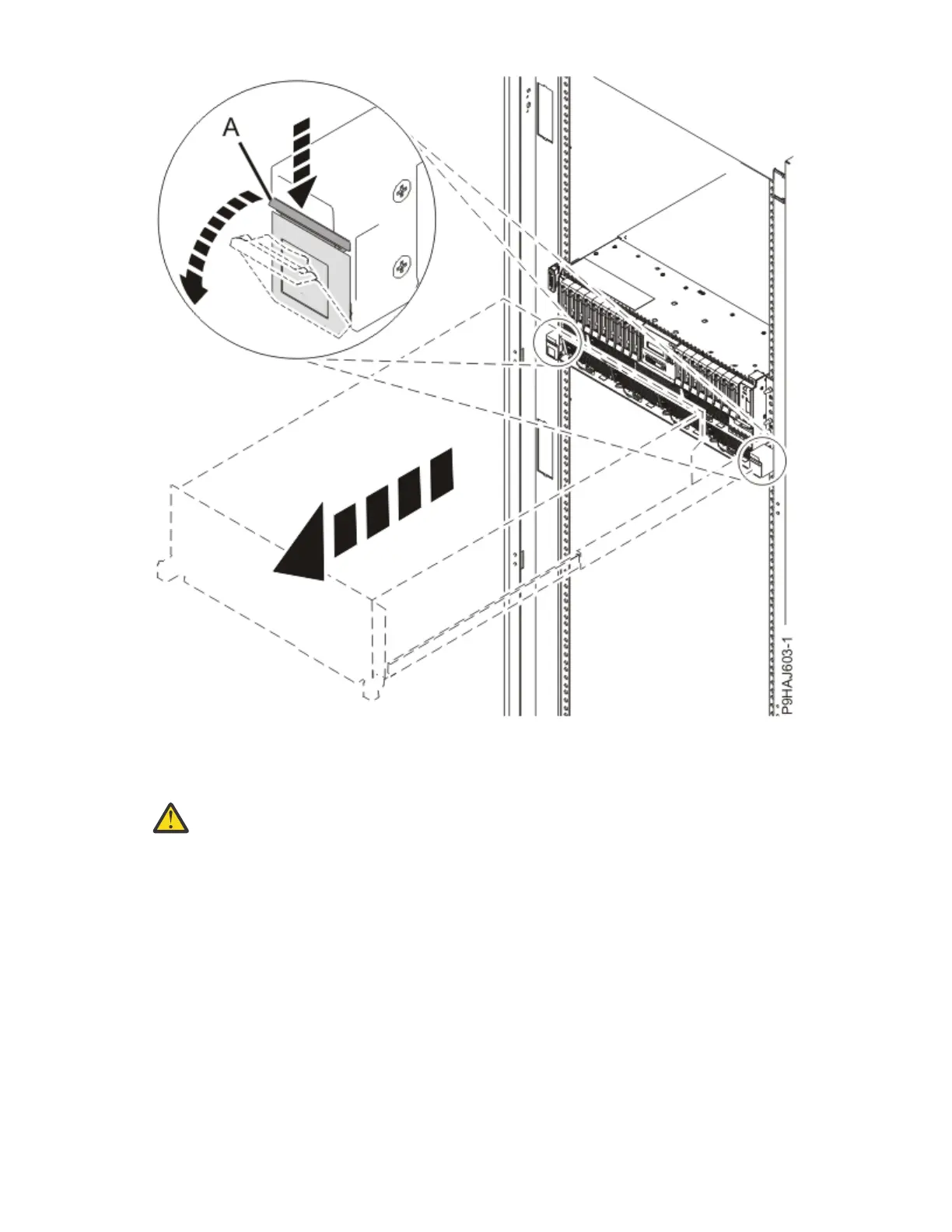 A

P9HAJ603-1