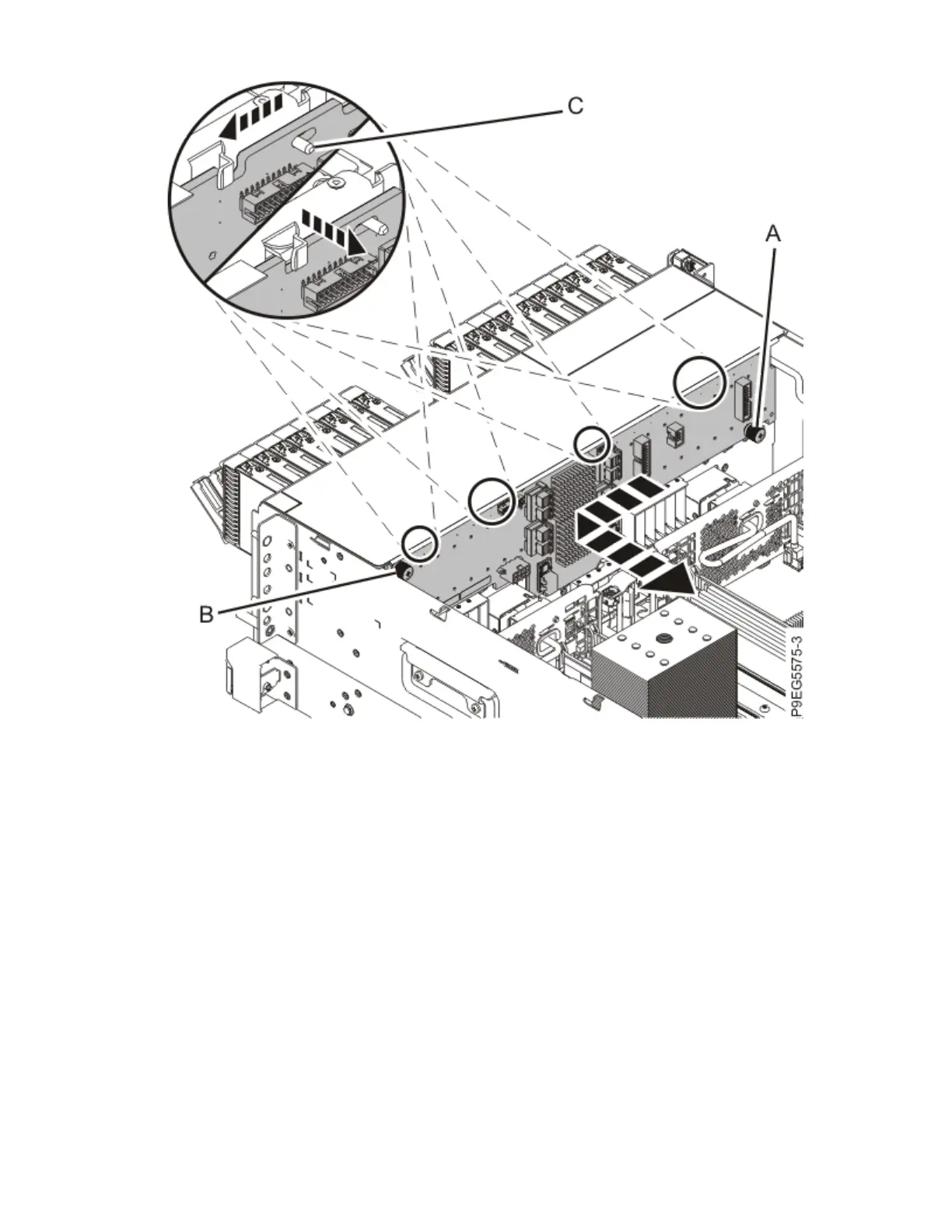 C
A
B
P9EG5575-3