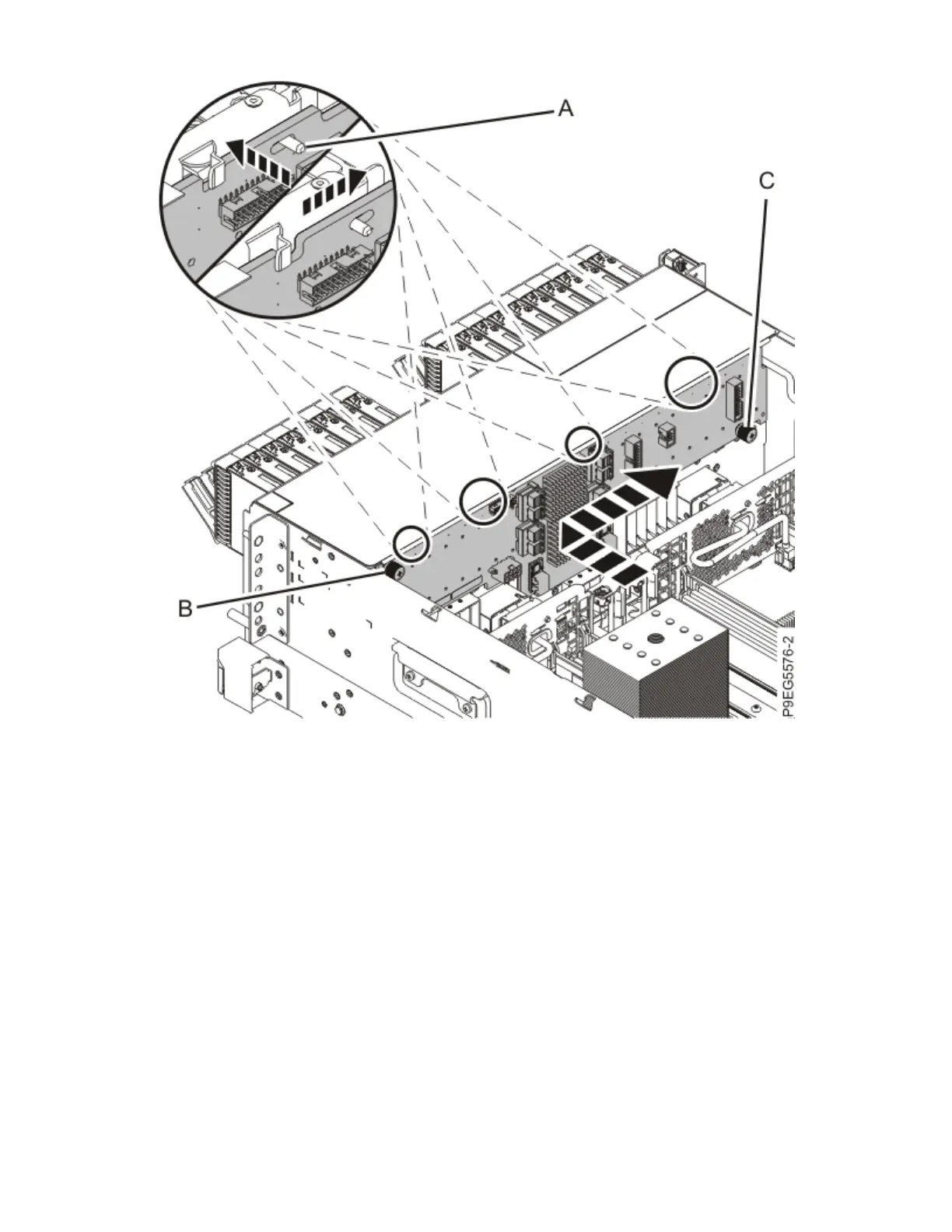 A
C
B
P9EG5576-2