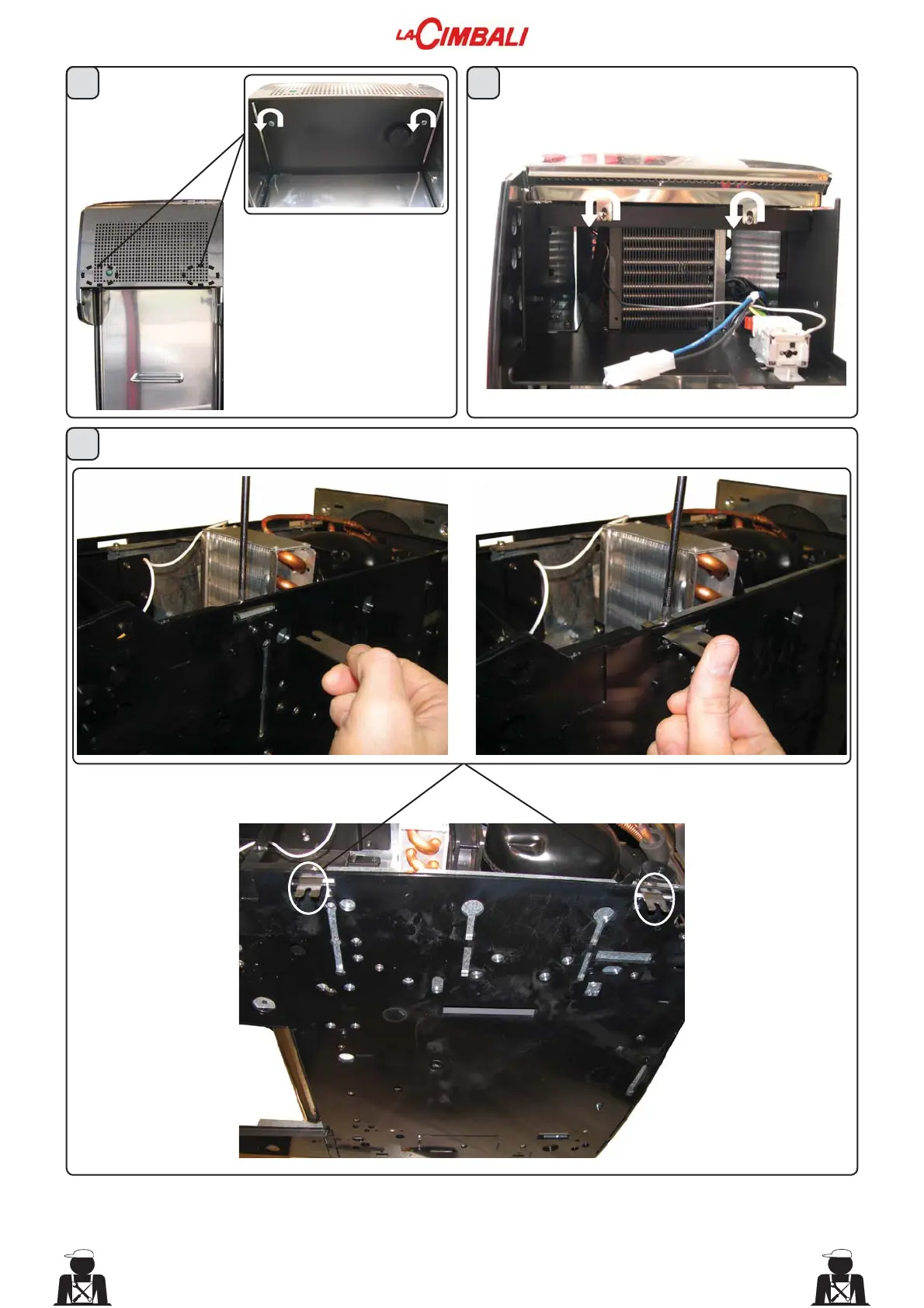 LA CIMBALI