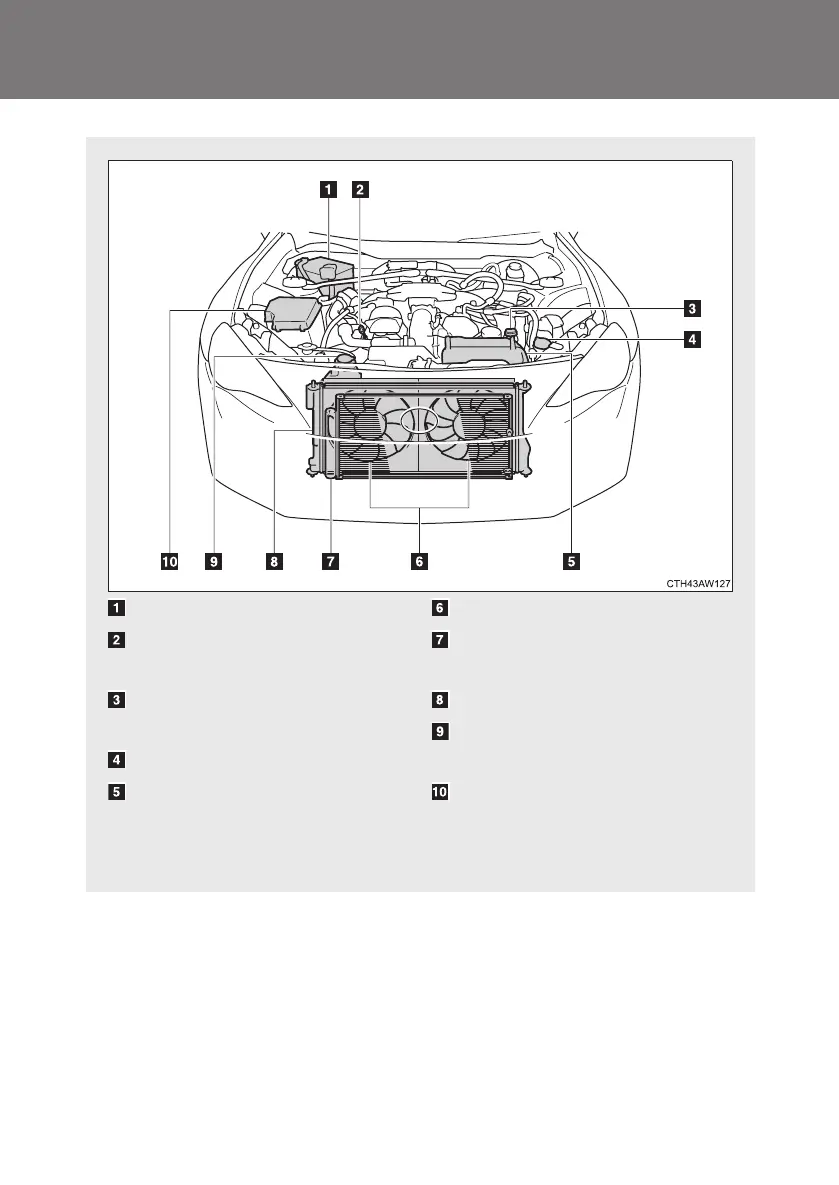 1
2
3
4
10
9
8
7
6
5
CTH43AW127

1

2

3

4

5

6

7

8

9

10