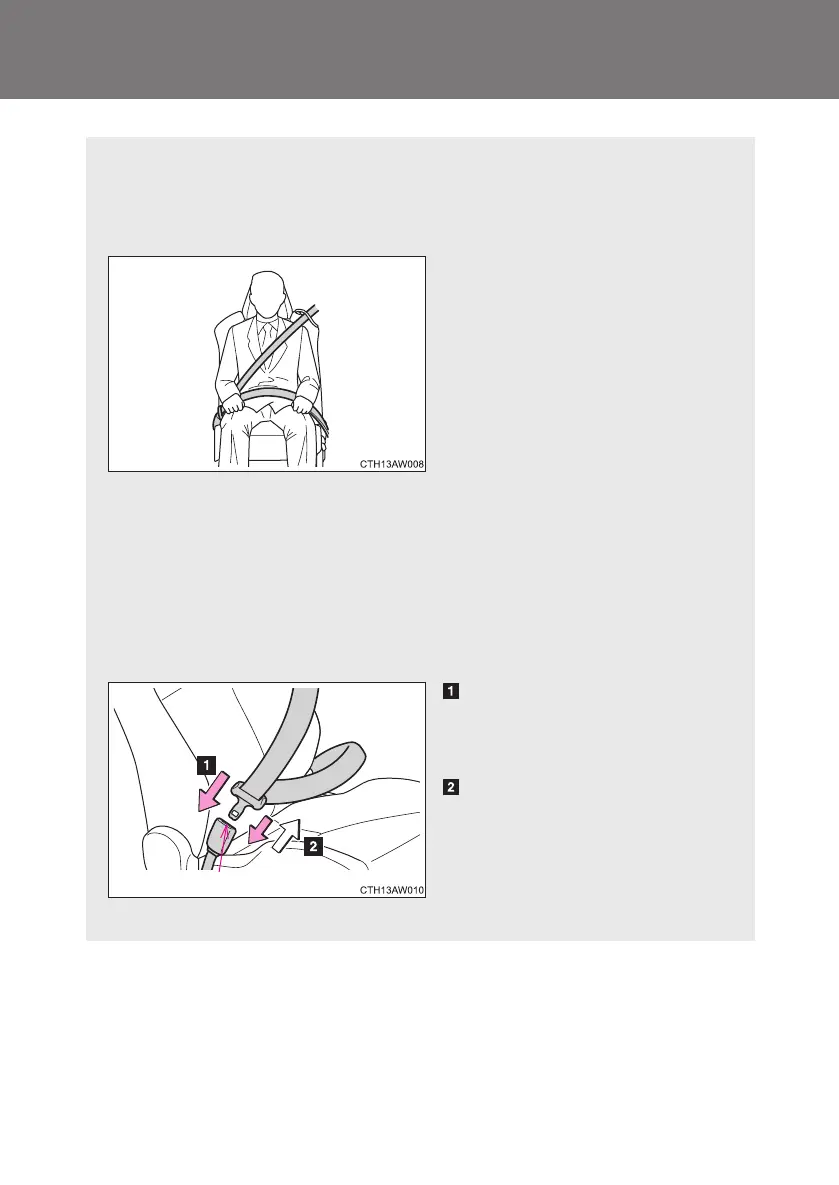 CTH13AW008

1

2

1

2

CTH13AW010