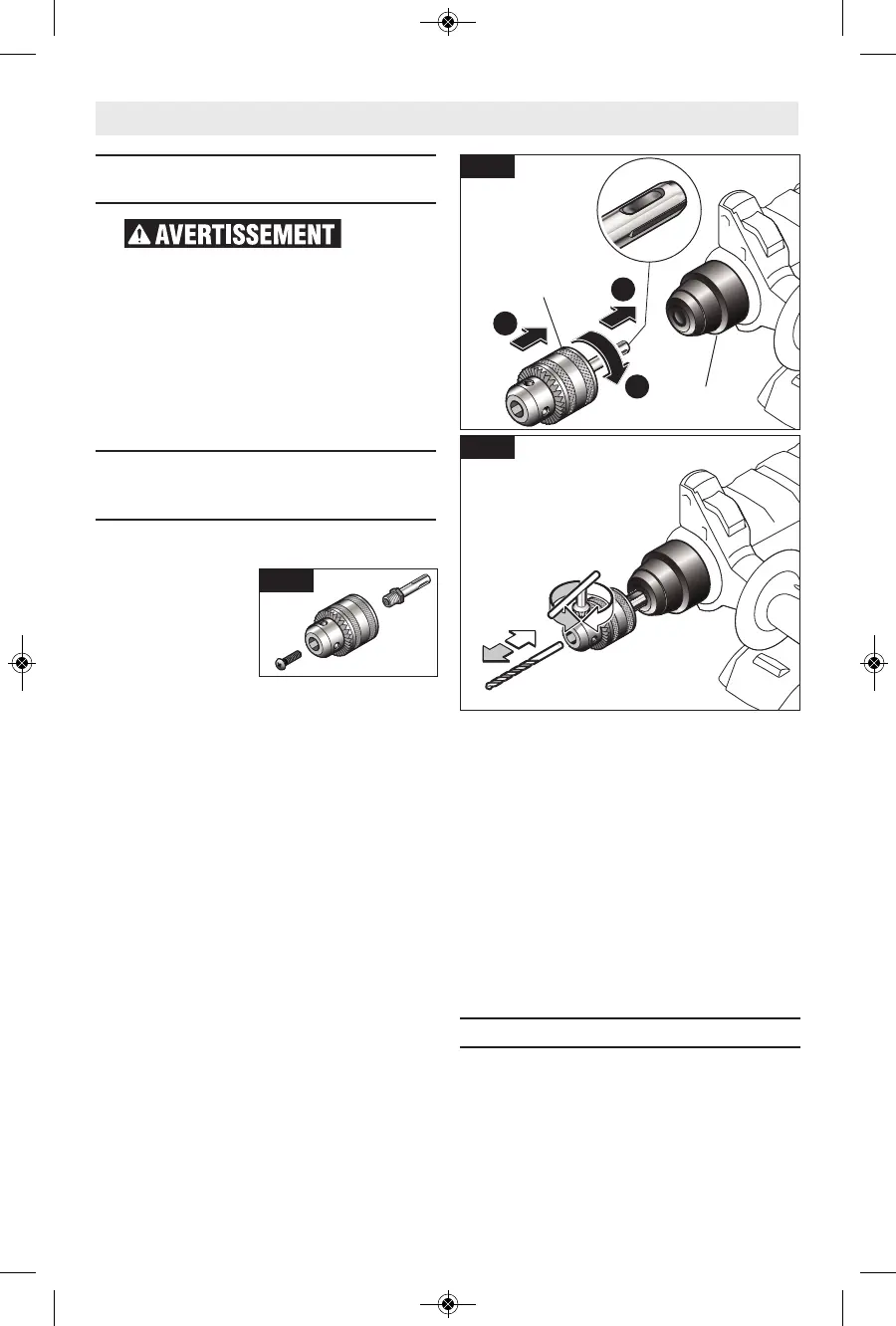 AVERTISSEMENT