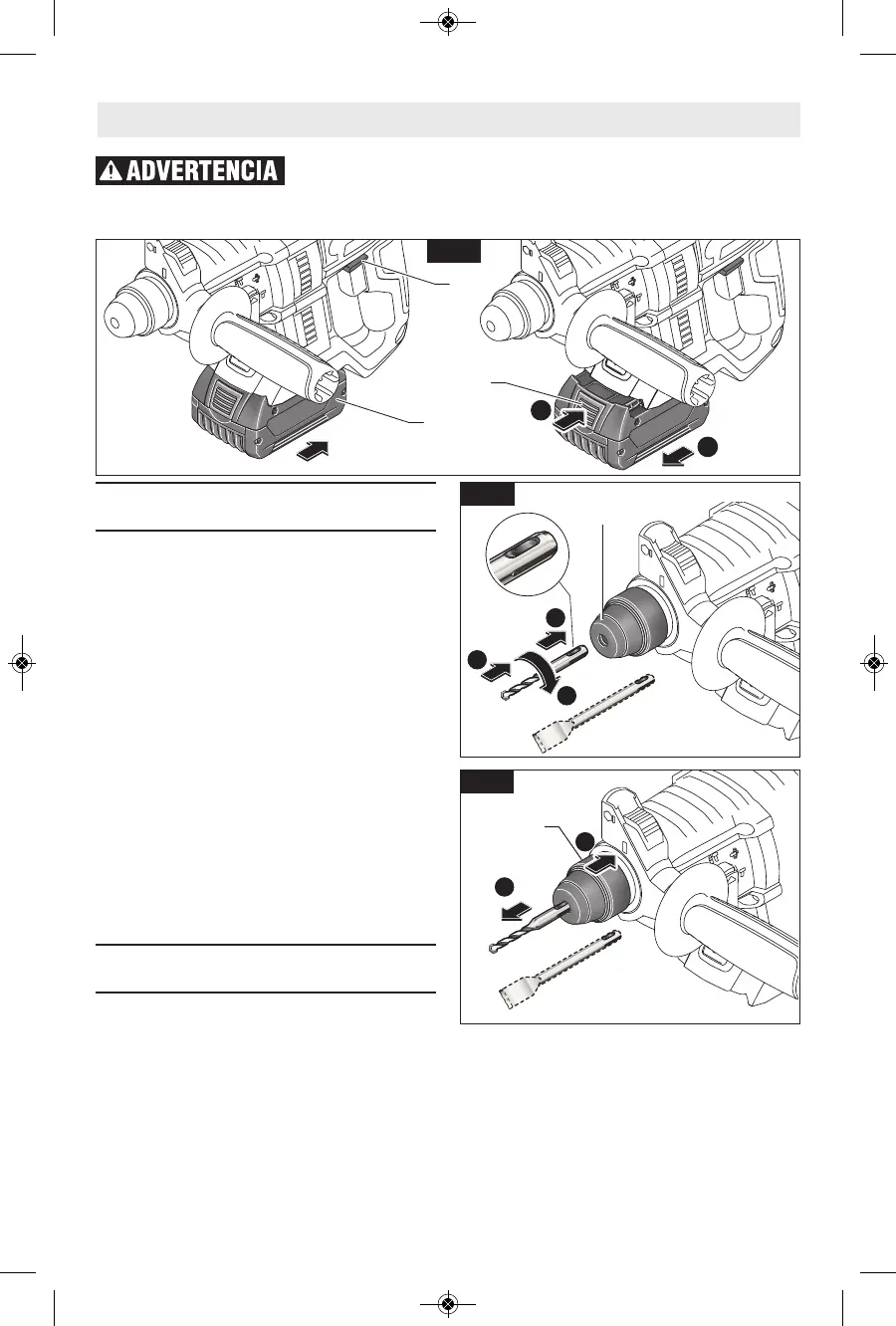 ADVERTENCIA