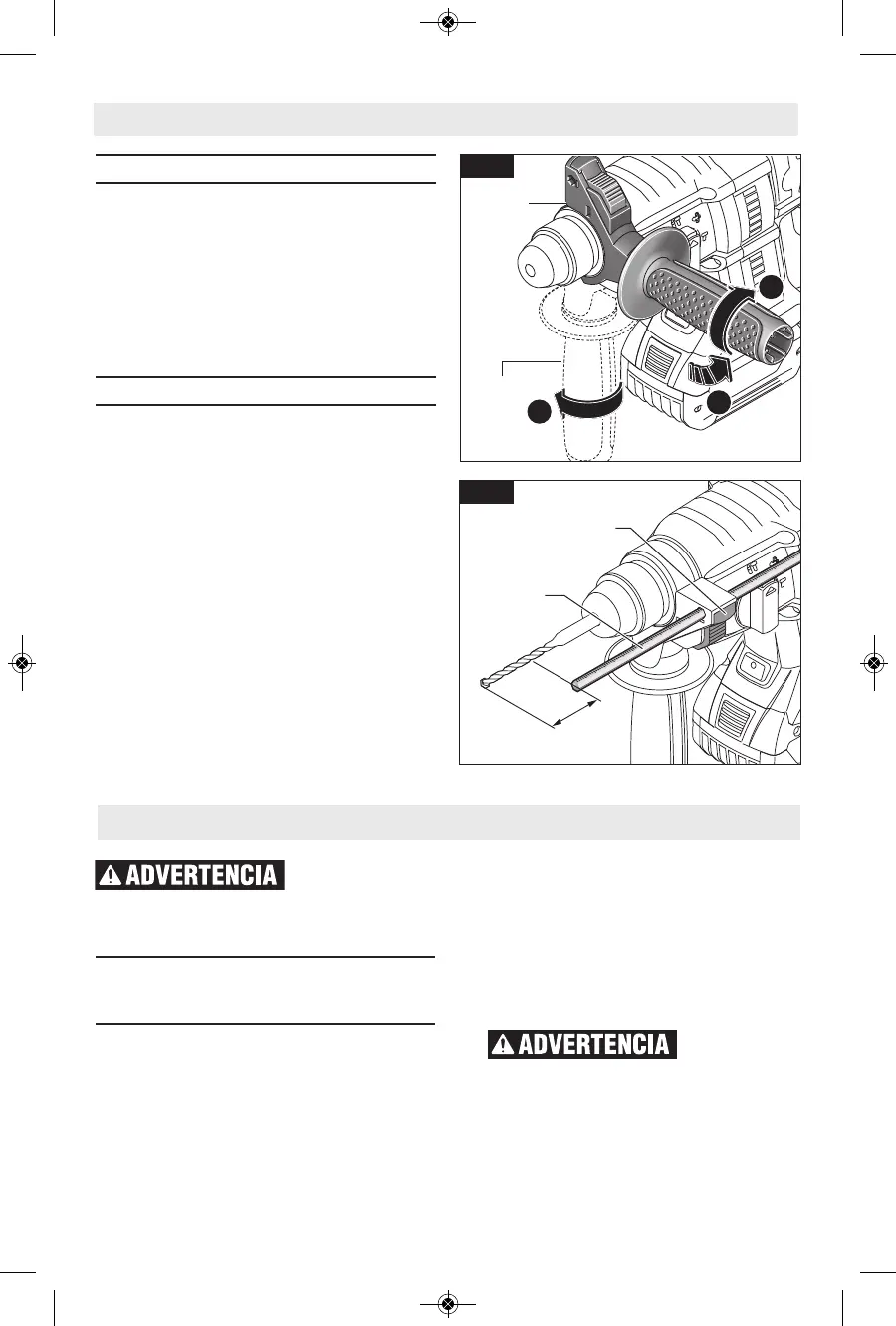 ADVERTENCIA

ADVERTENCIA