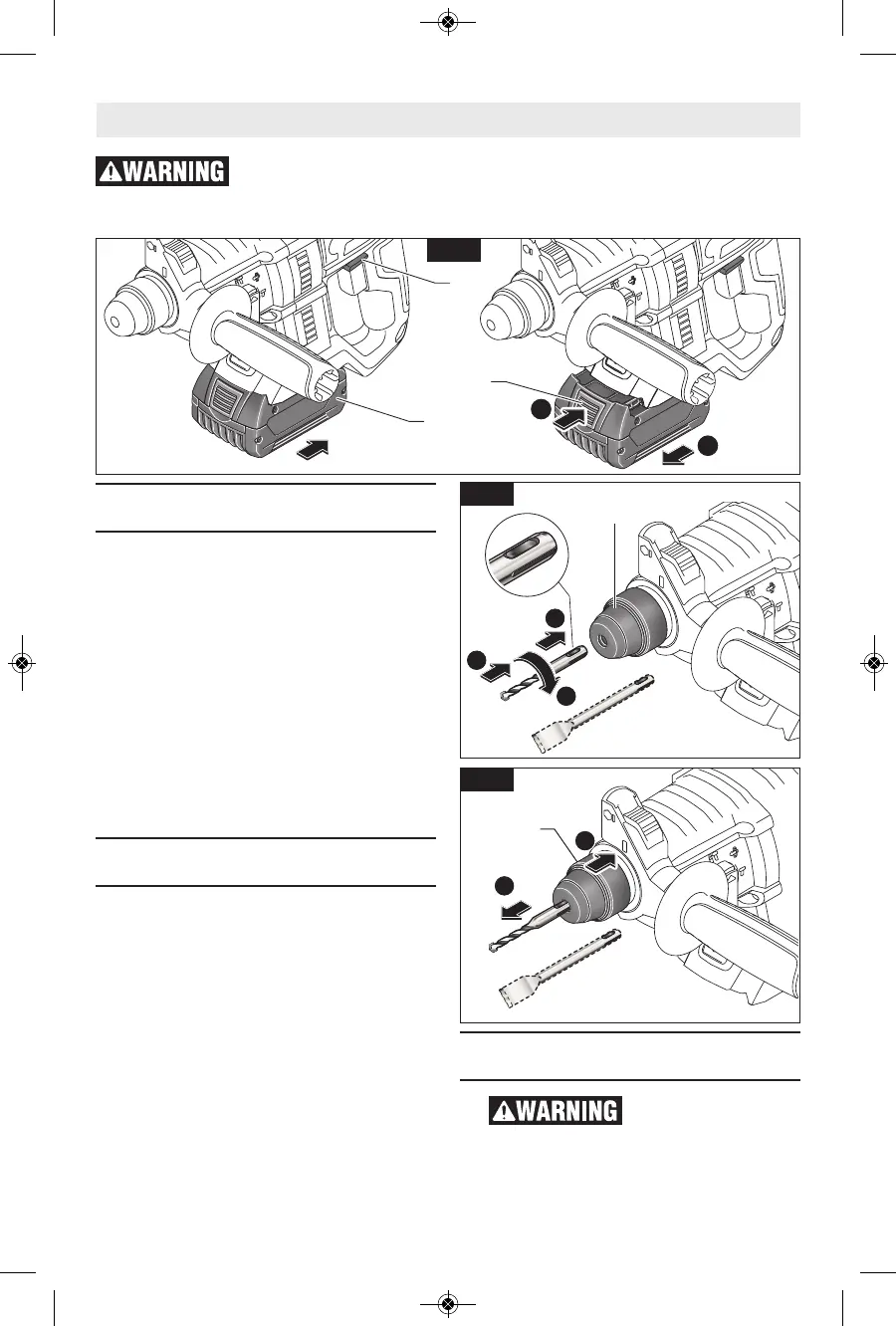 WARNING

WARNING