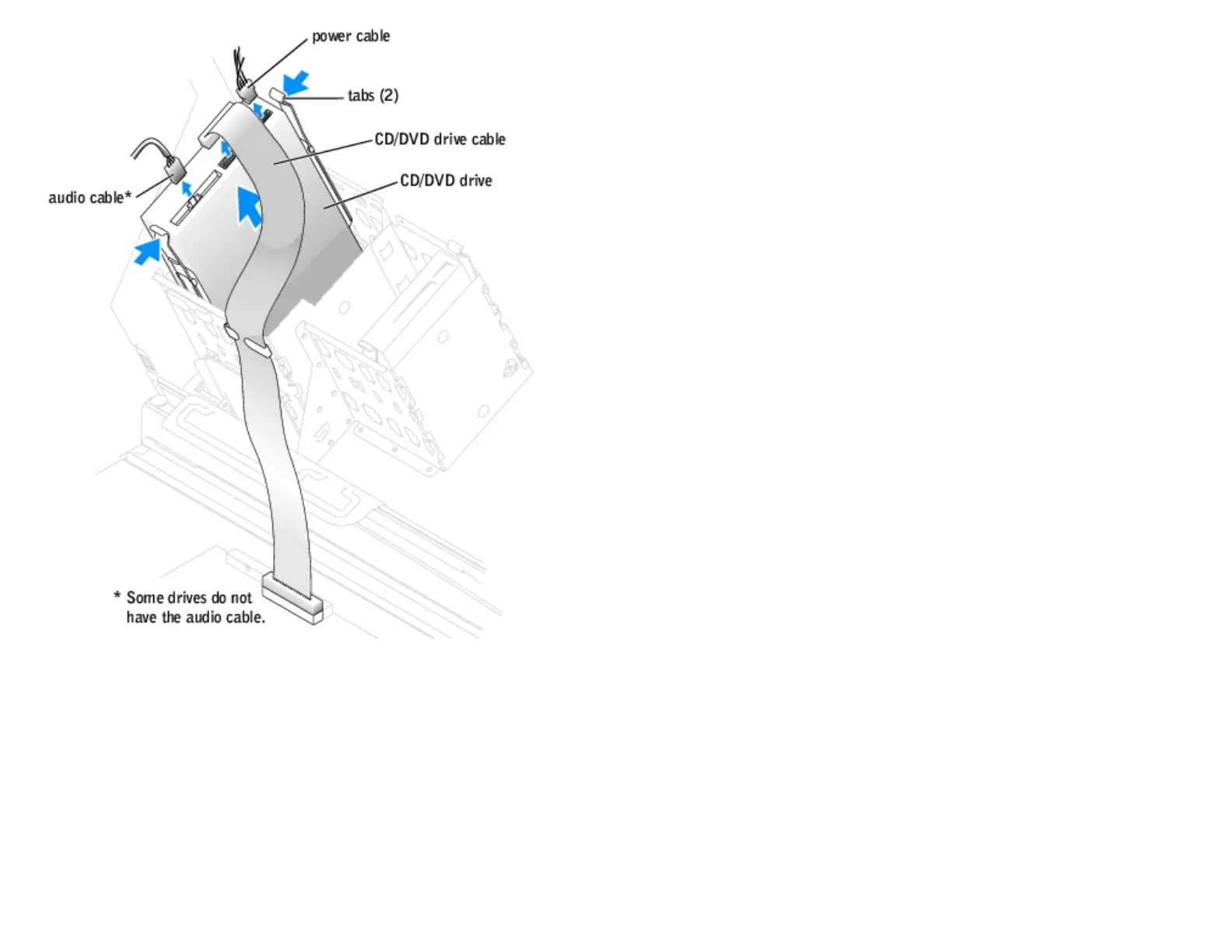 power cable

tabs (2)

CD/DVD drive cable

CD/DVD drive

audio cable*

* Some drives do not have the audio cable.