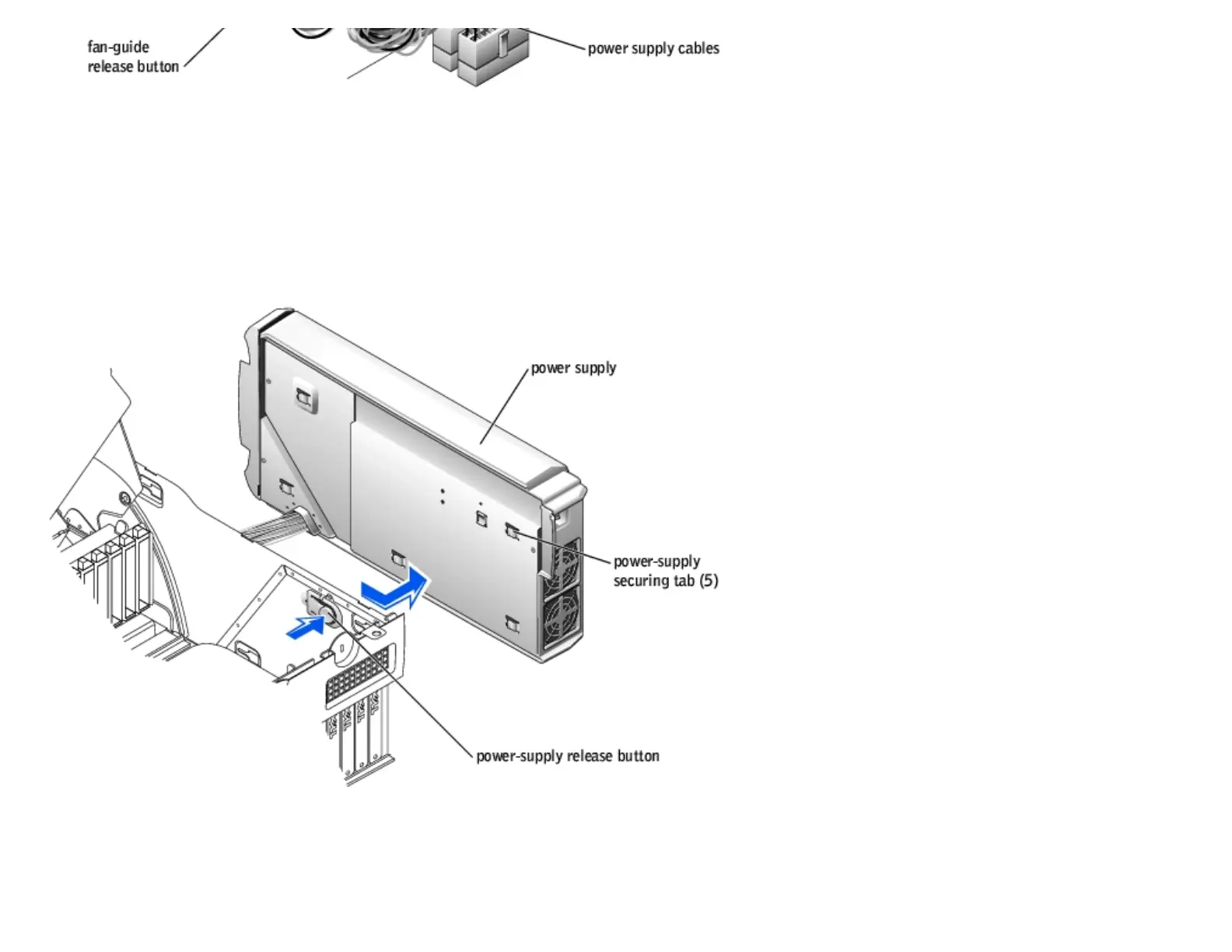 fan-guide
release button

power supply cables

power supply

power-supply
securing tab (5)

power-supply release button