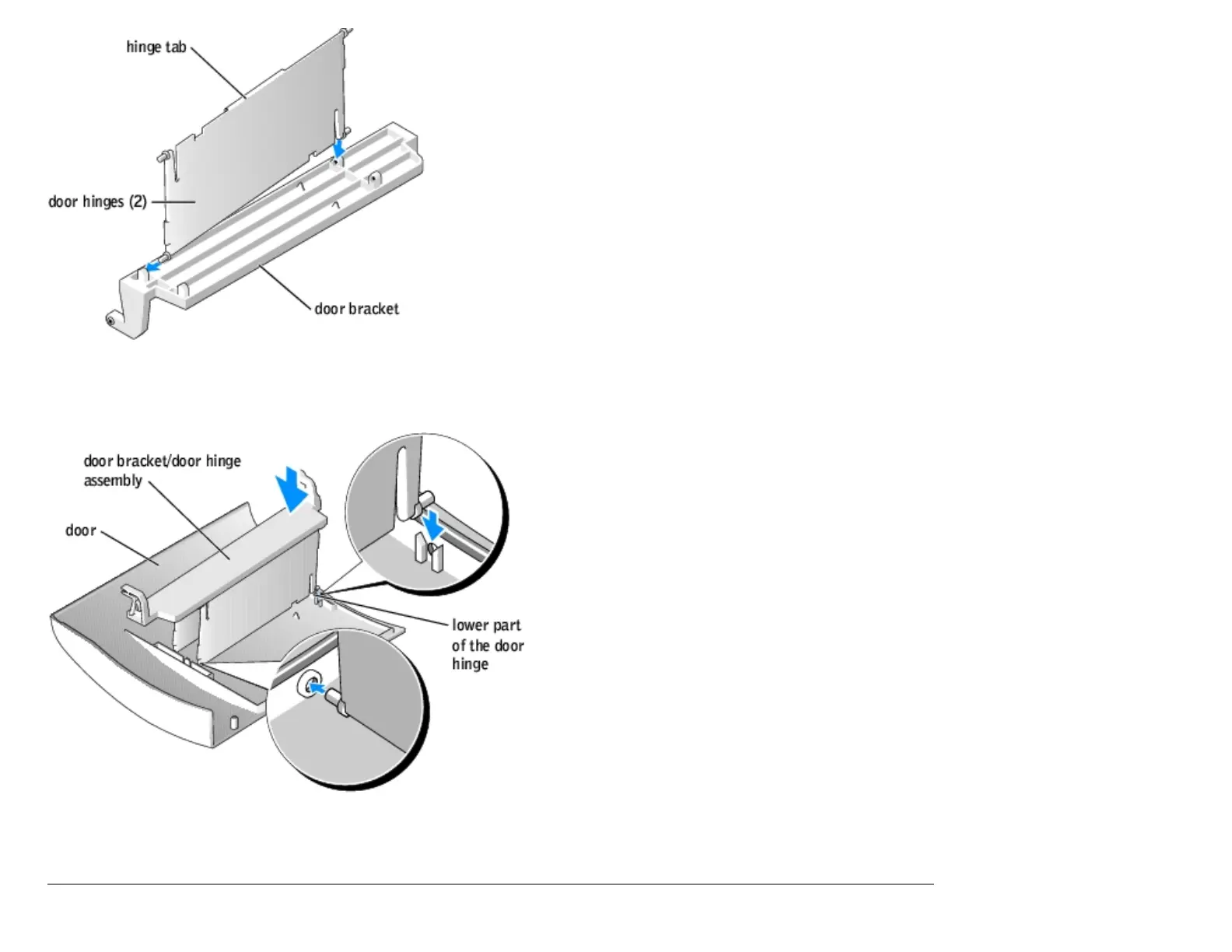 hinge tab

door hinges (2)

door bracket

door bracket/door hinge assembly

door

lower part of the door hinge