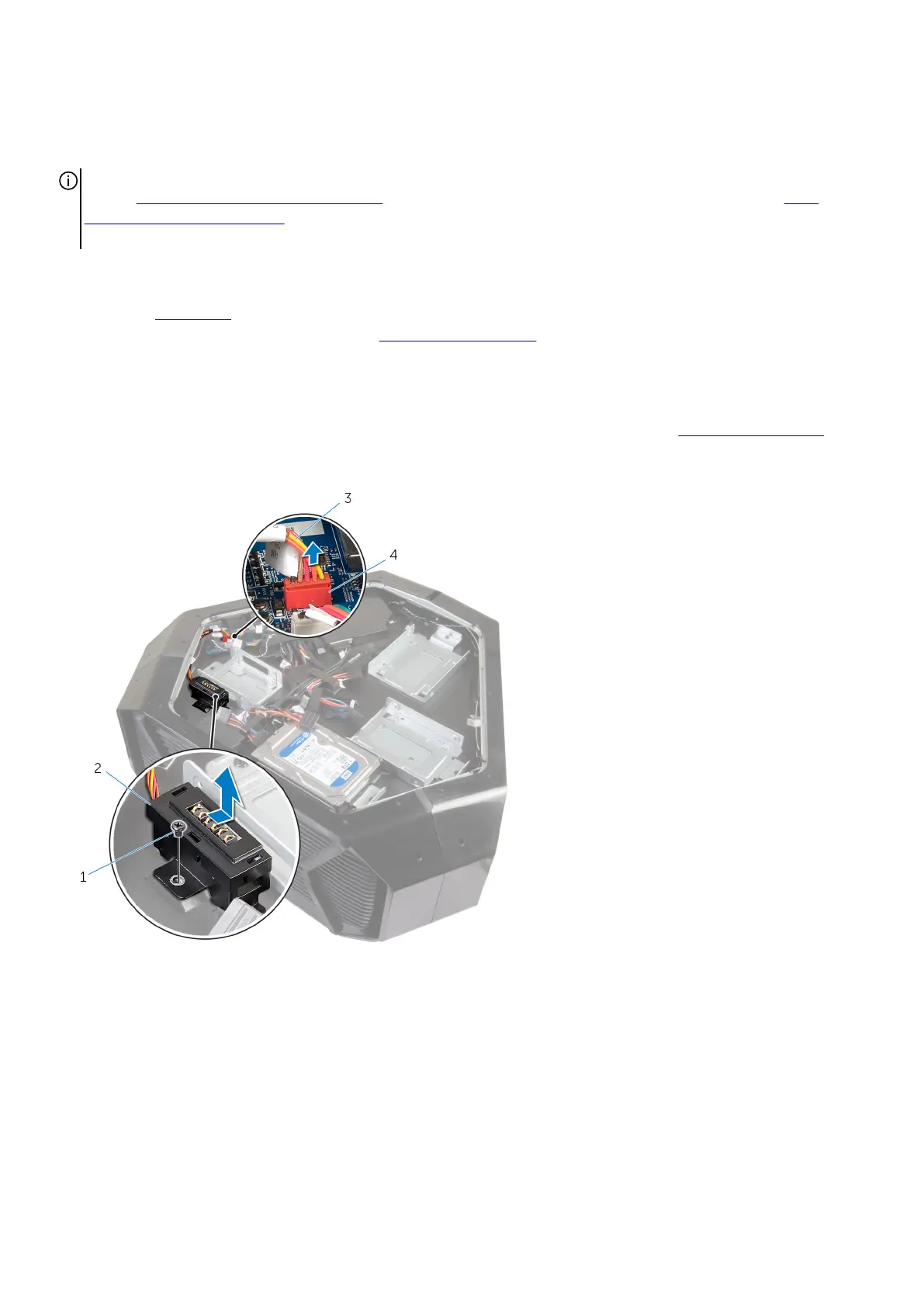 3

4

2

1