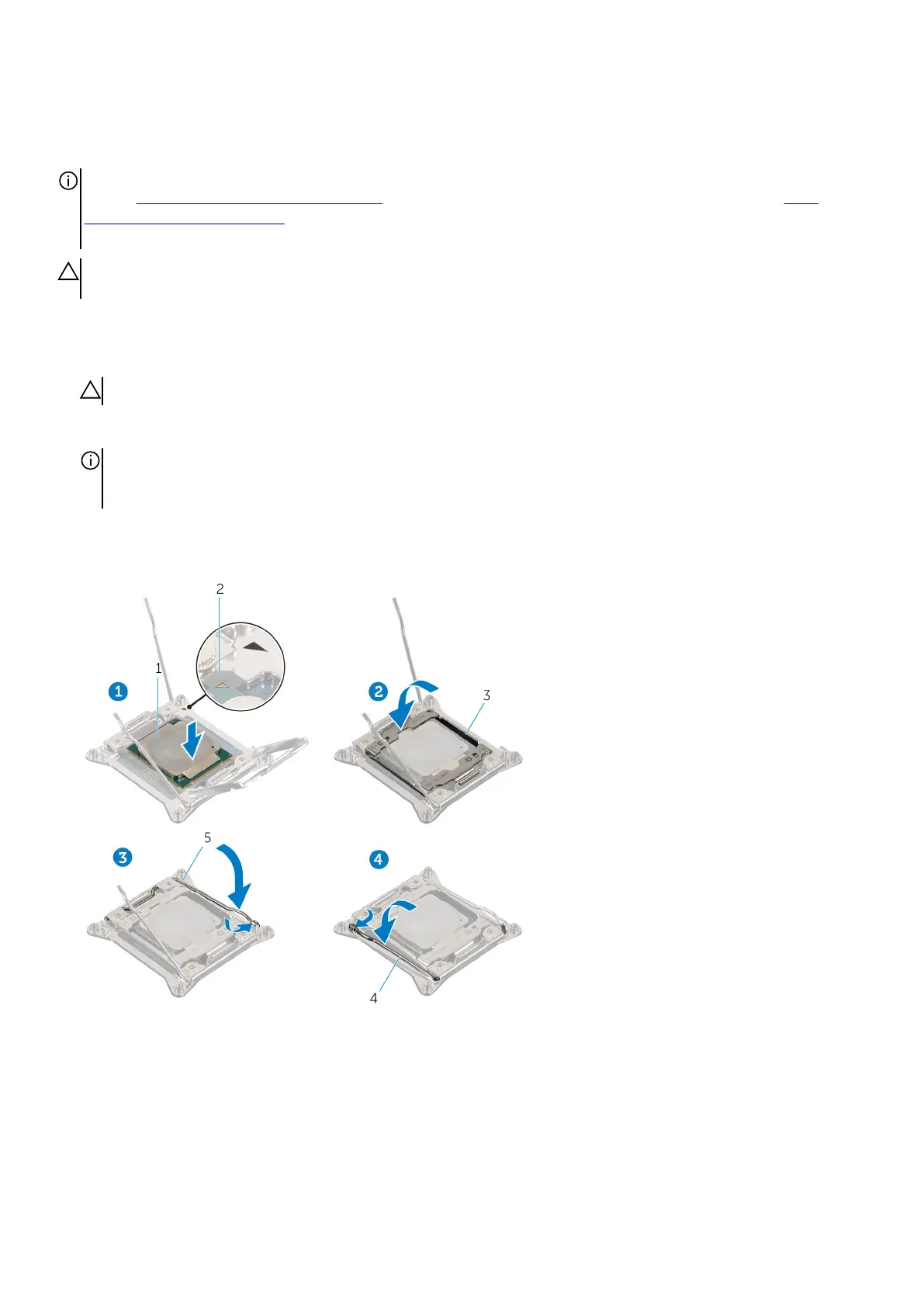 2

1

3

5

4