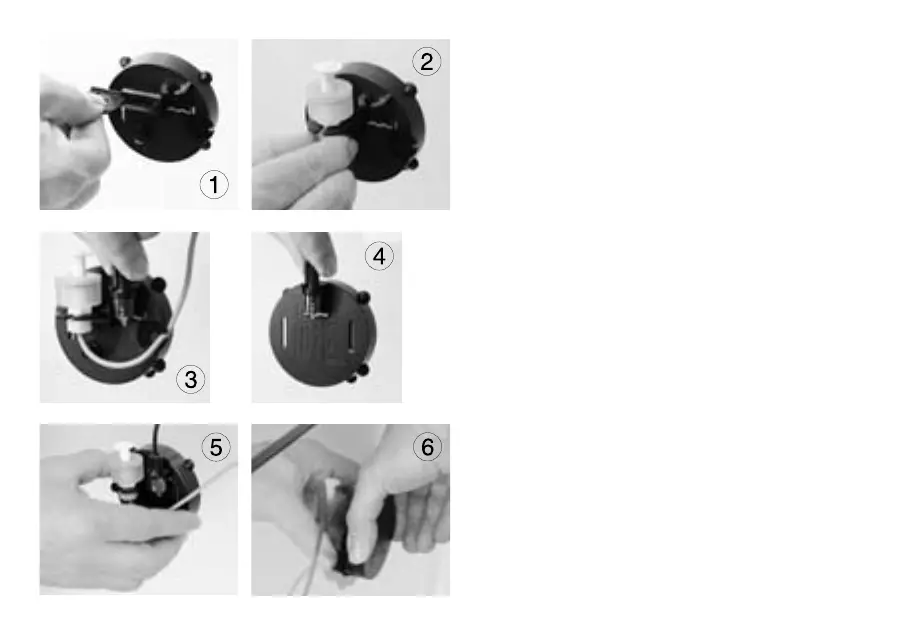 1
2
3
4
5
6