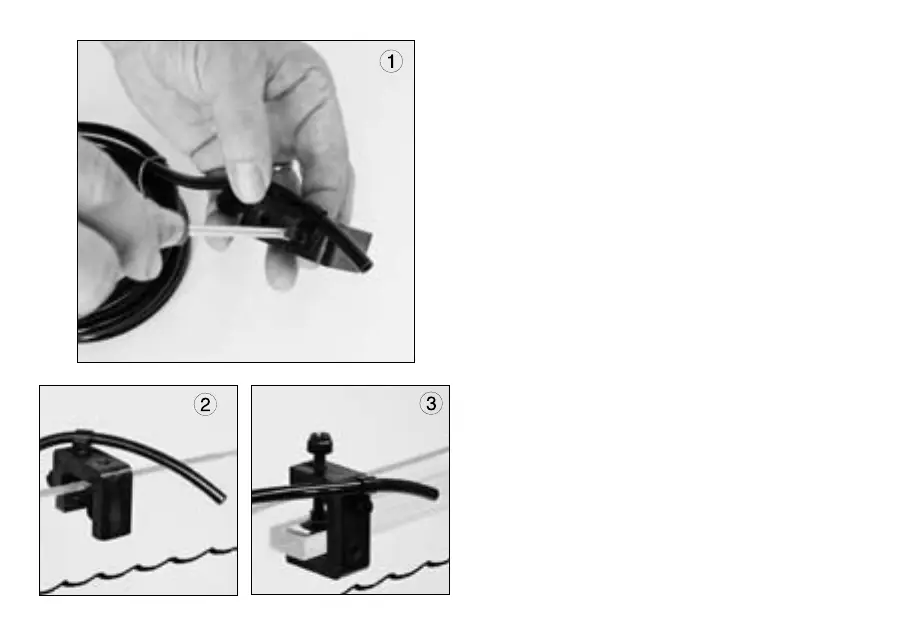 1

2

3