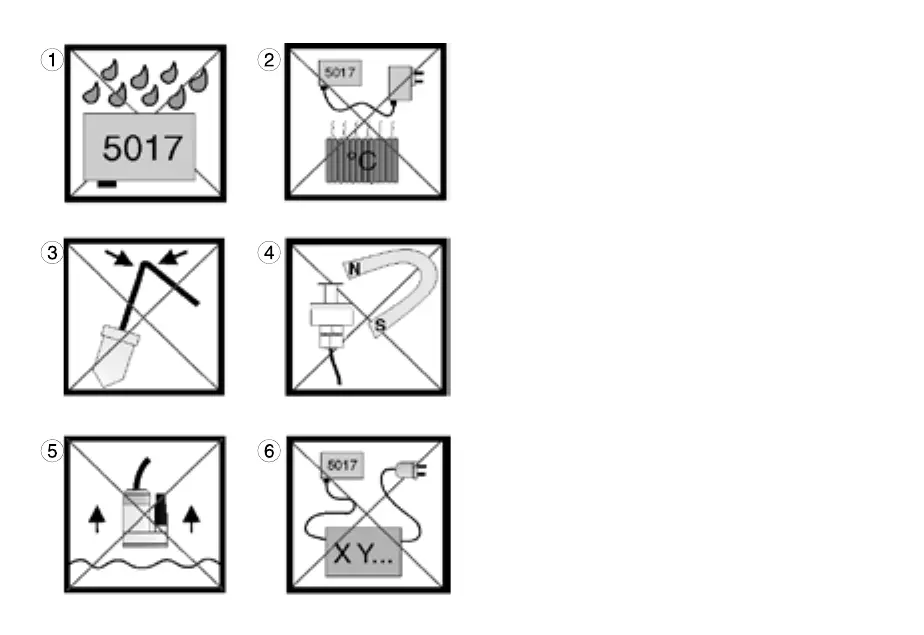 1
5017

2
5017
°C

3

4
N
S

5

6
5017
X Y...