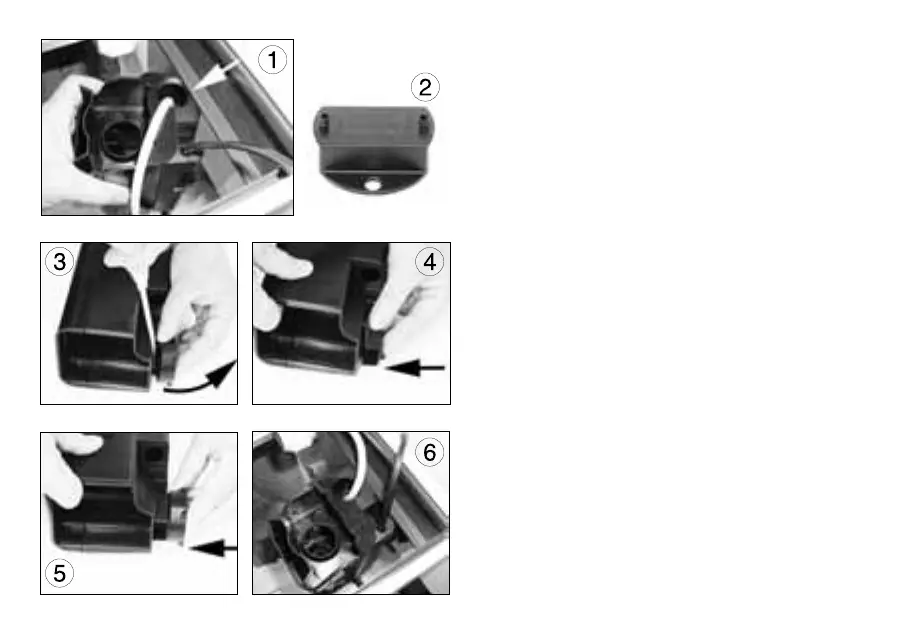 1
2
3
4
5
6