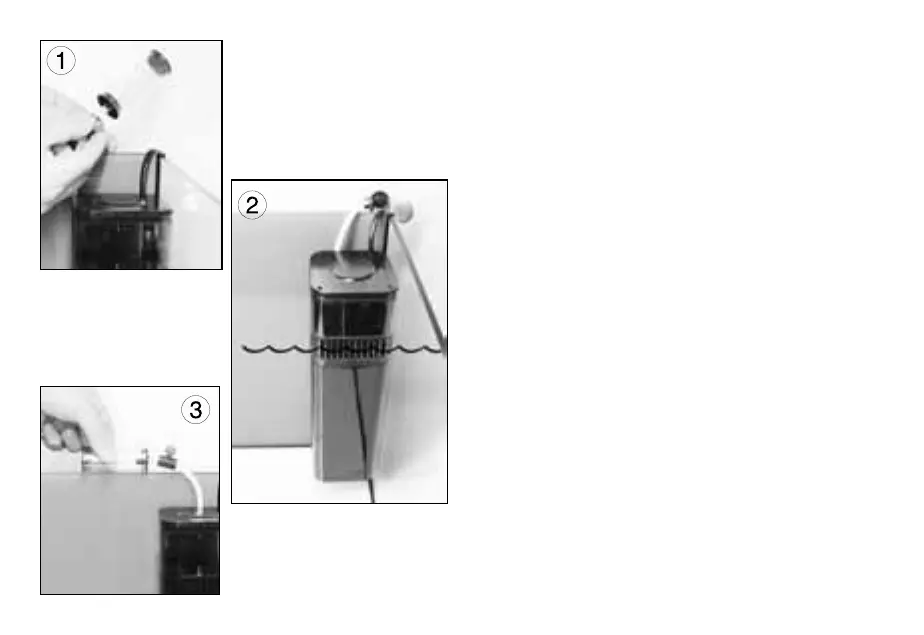 1

2

3