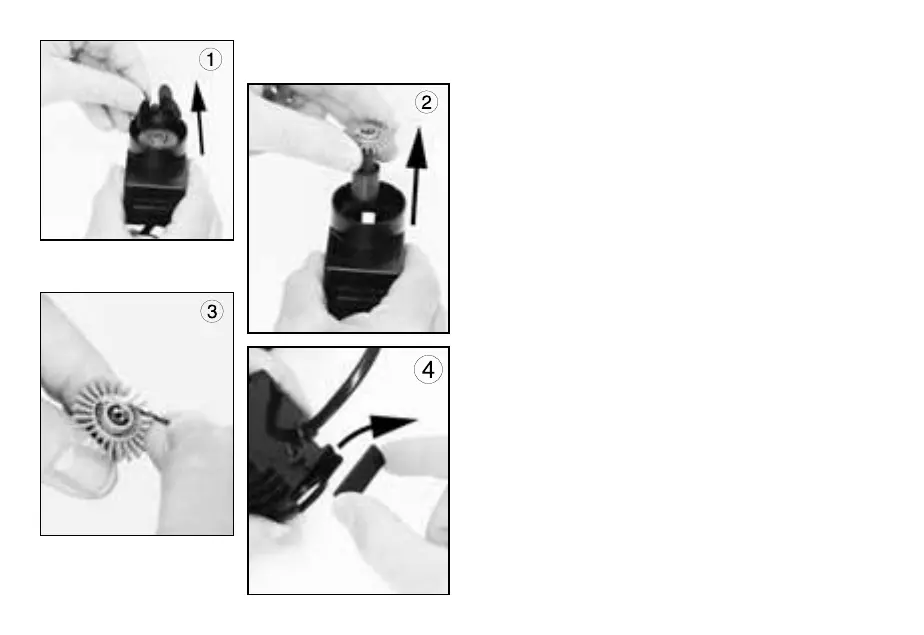 1

2

3

4