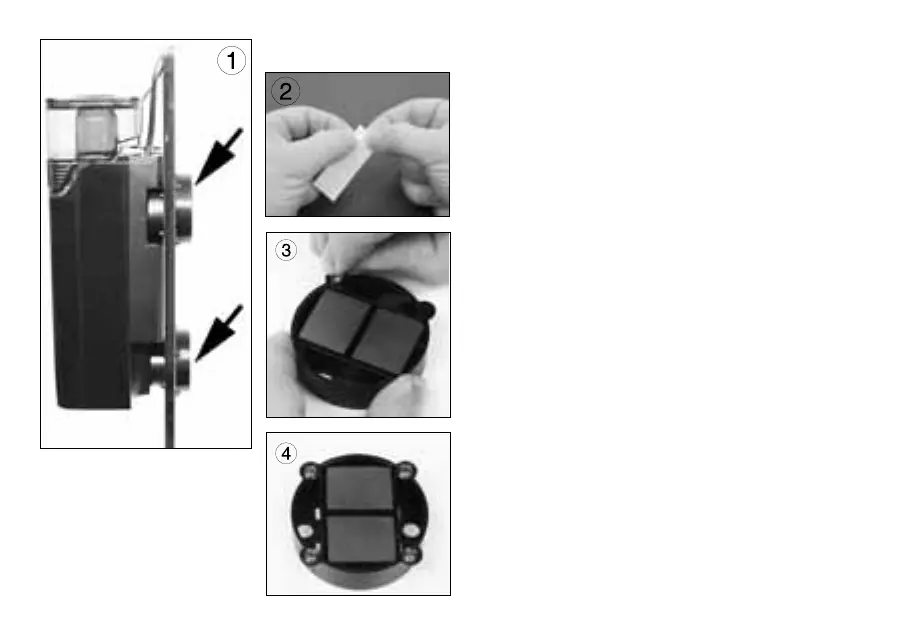 1

2

3

4