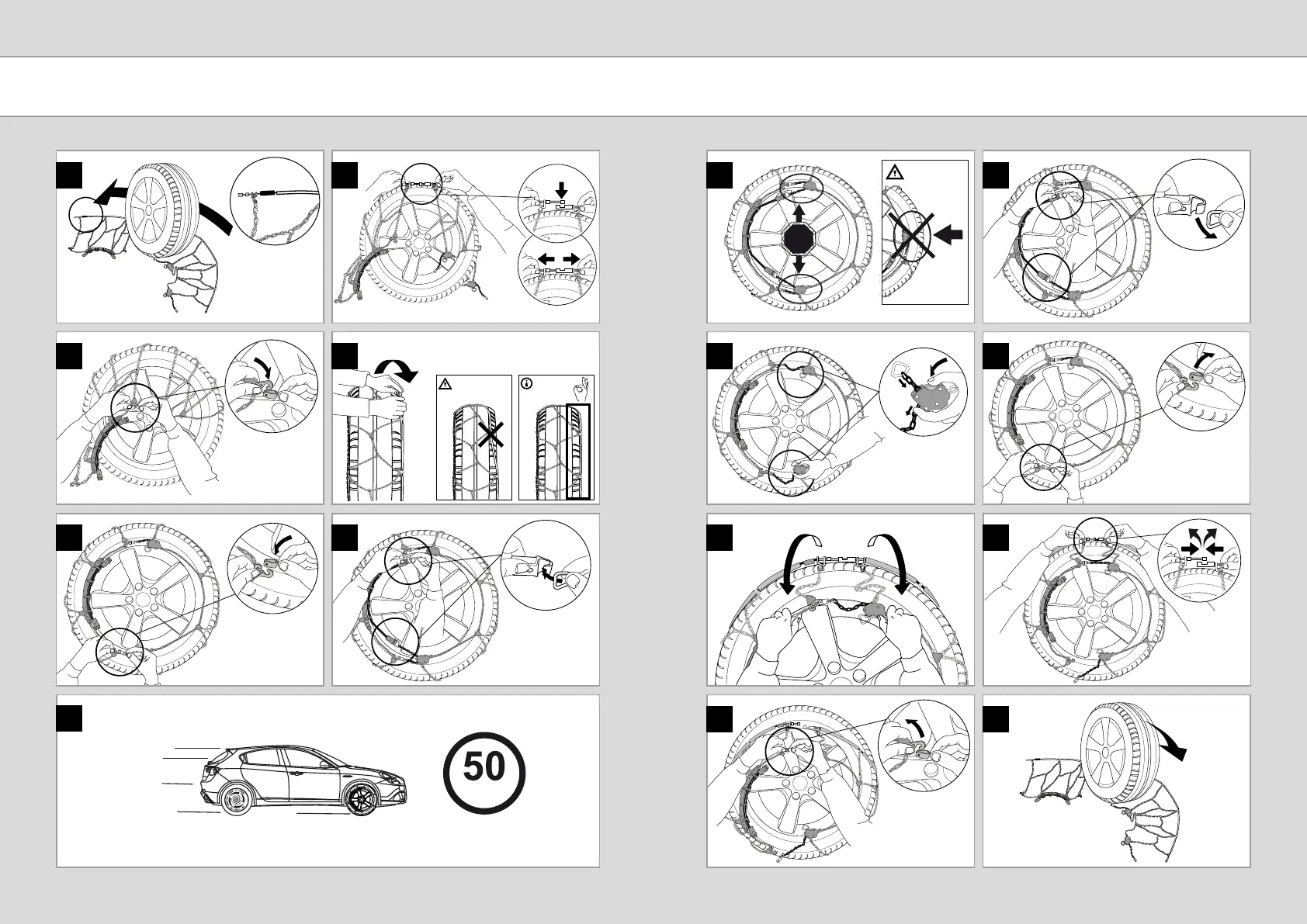 50