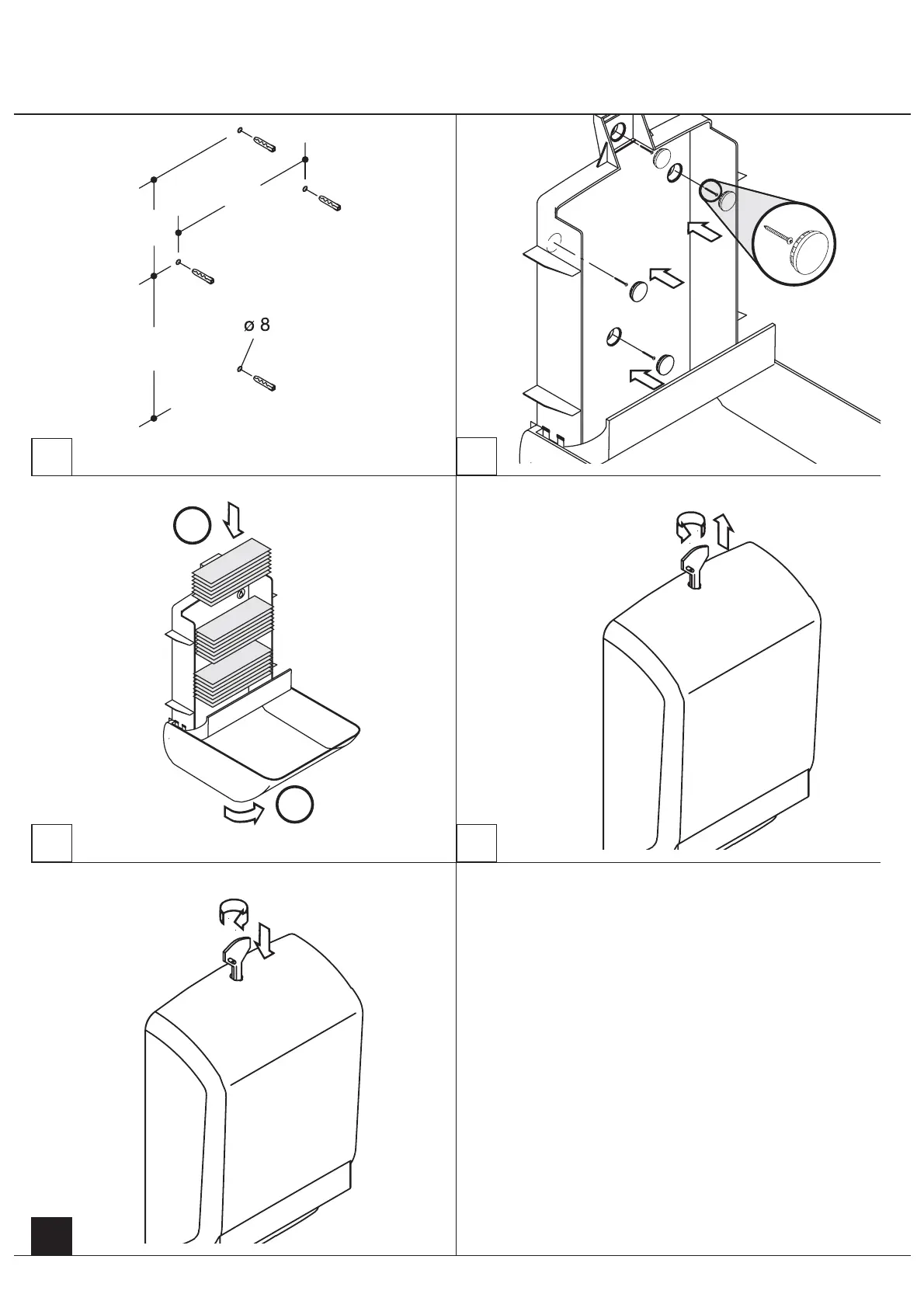 ø 8